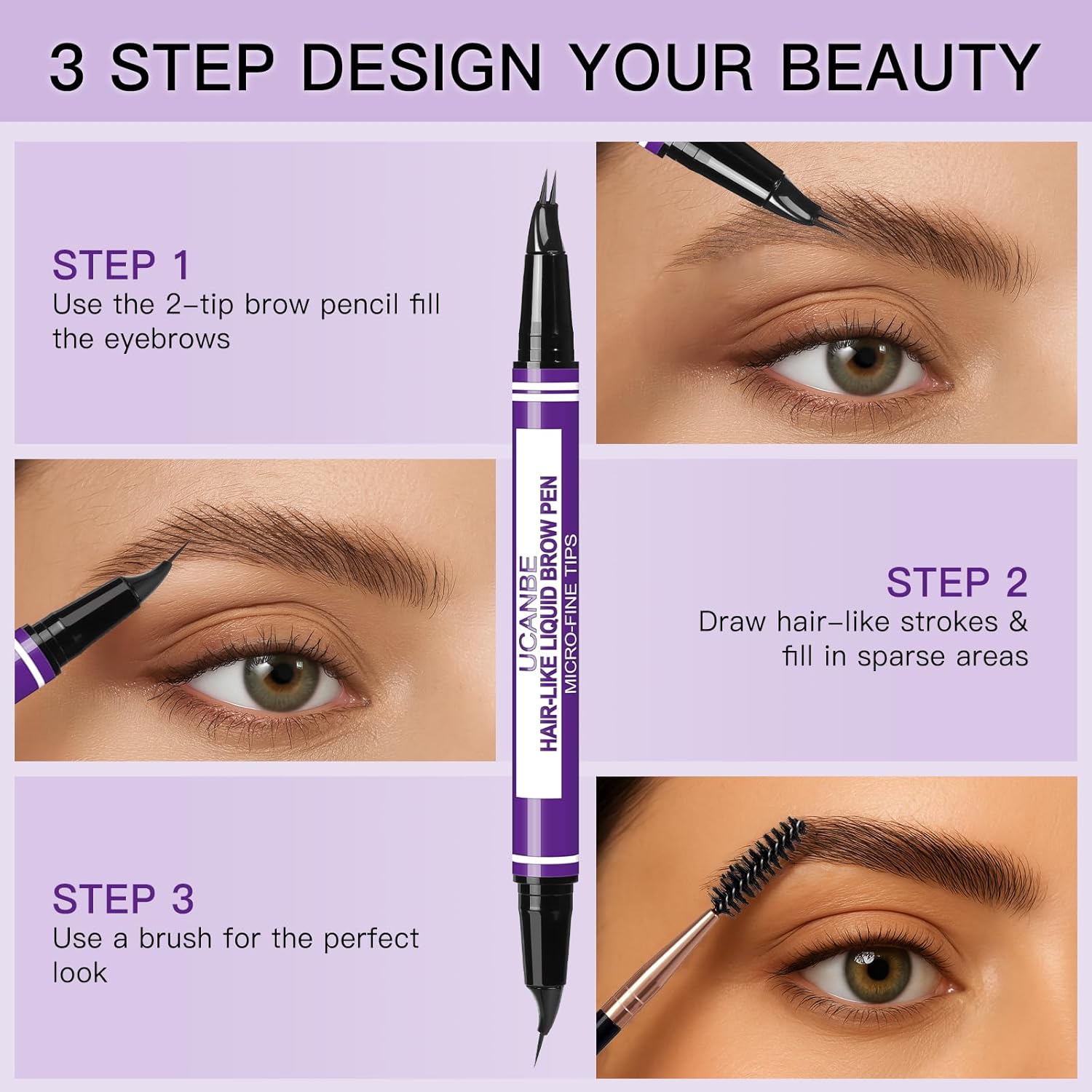 3 STEP DESIGN YOUR BEAUTY

STEP 1
Use the 2-tip brow pencil fill the eyebrows

UCANBE
HAIR-LIKE LIQUID BROW PEN
MICRO-FINE TIPS

STEP 2
Draw hair-like strokes & fill in sparse areas

STEP 3
Use a brush for the perfect look