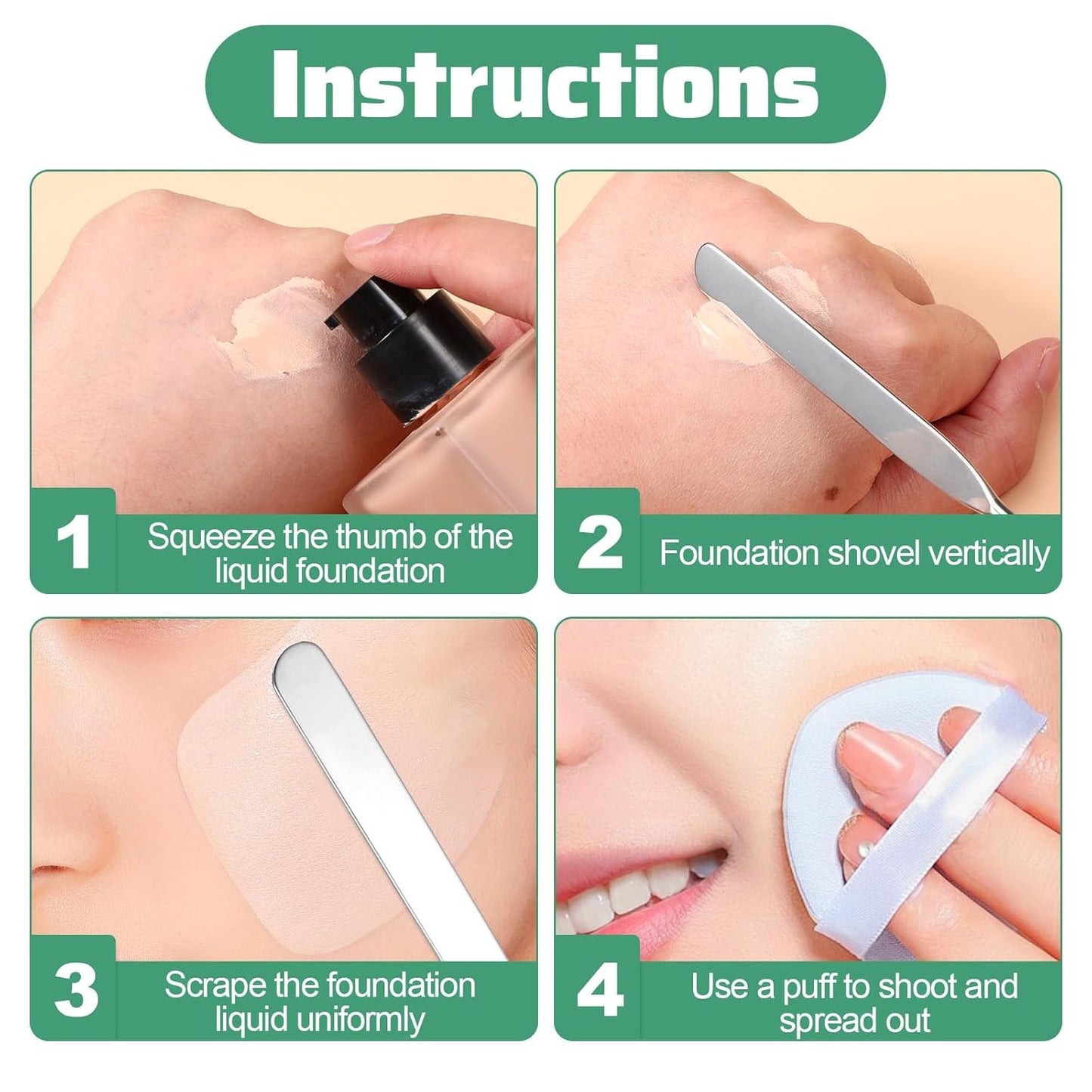 Instructions

1 Squeeze the thumb of the liquid foundation

2 Foundation shovel vertically

3 Scrape the foundation liquid uniformly

4 Use a puff to shoot and spread out