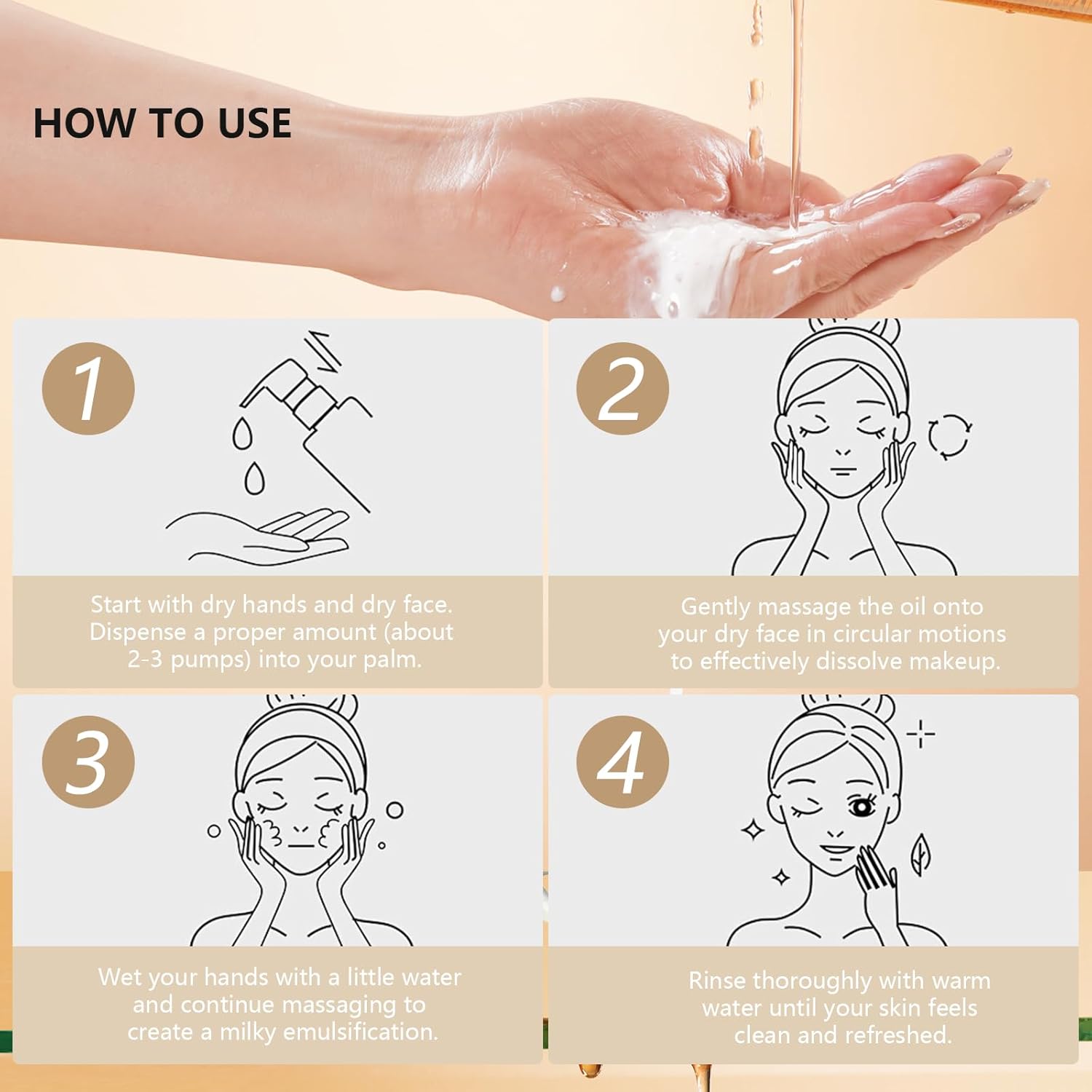 HOW TO USE

1

Start with dry hands and dry face. Dispense a proper amount (about 2-3 pumps) into your palm.

2

Gently massage the oil onto your dry face in circular motions to effectively dissolve makeup.

3

Wet your hands with a little water and continue massaging to create a milky emulsification.

4

Rinse thoroughly with warm water until your skin feels clean and refreshed.