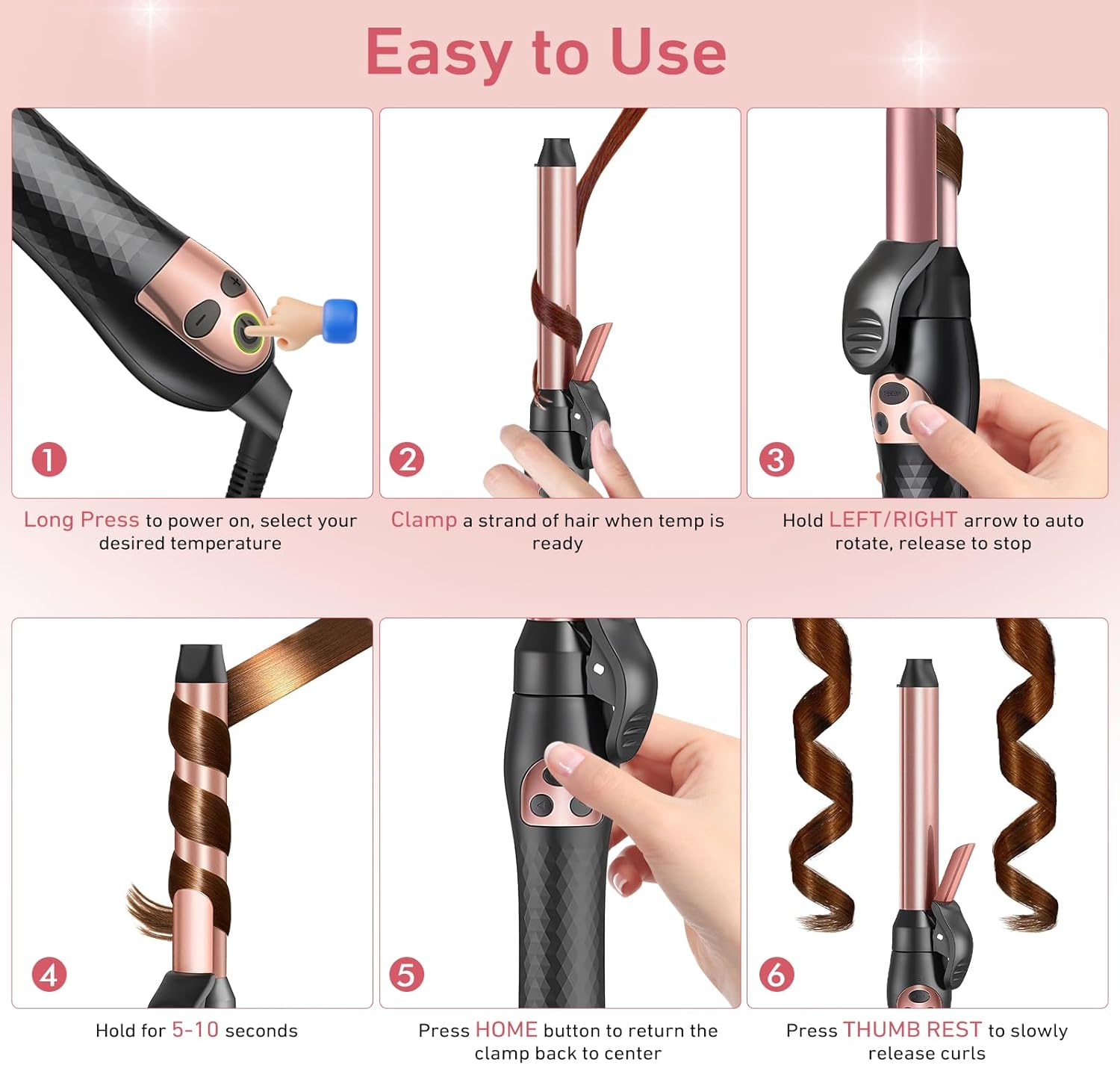 Easy to Use

1

Long Press to power on, select your desired temperature

2

Clamp a strand of hair when temp is ready

3

Hold LEFT/RIGHT arrow to auto rotate, release to stop

4

Hold for 5-10 seconds

5

Press HOME button to return the clamp back to center

6

Press THUMB REST to slowly release curls