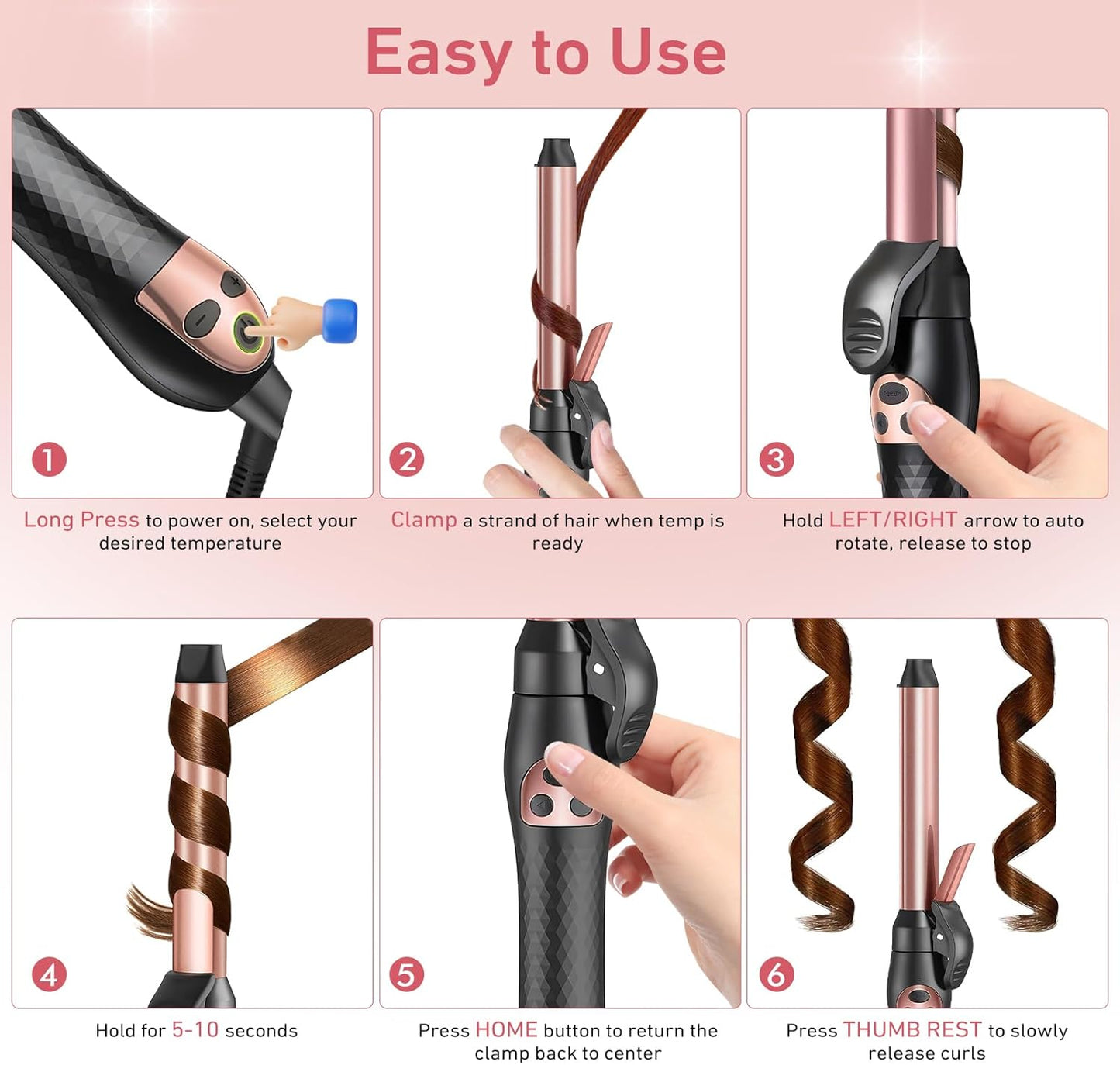 Easy to Use

1
Long Press to power on, select your desired temperature

2
Clamp a strand of hair when temp is ready

3
Hold LEFT/RIGHT arrow to auto rotate, release to stop

4
Hold for 5-10 seconds

5
Press HOME button to return the clamp back to center

6
Press THUMB REST to slowly release curls