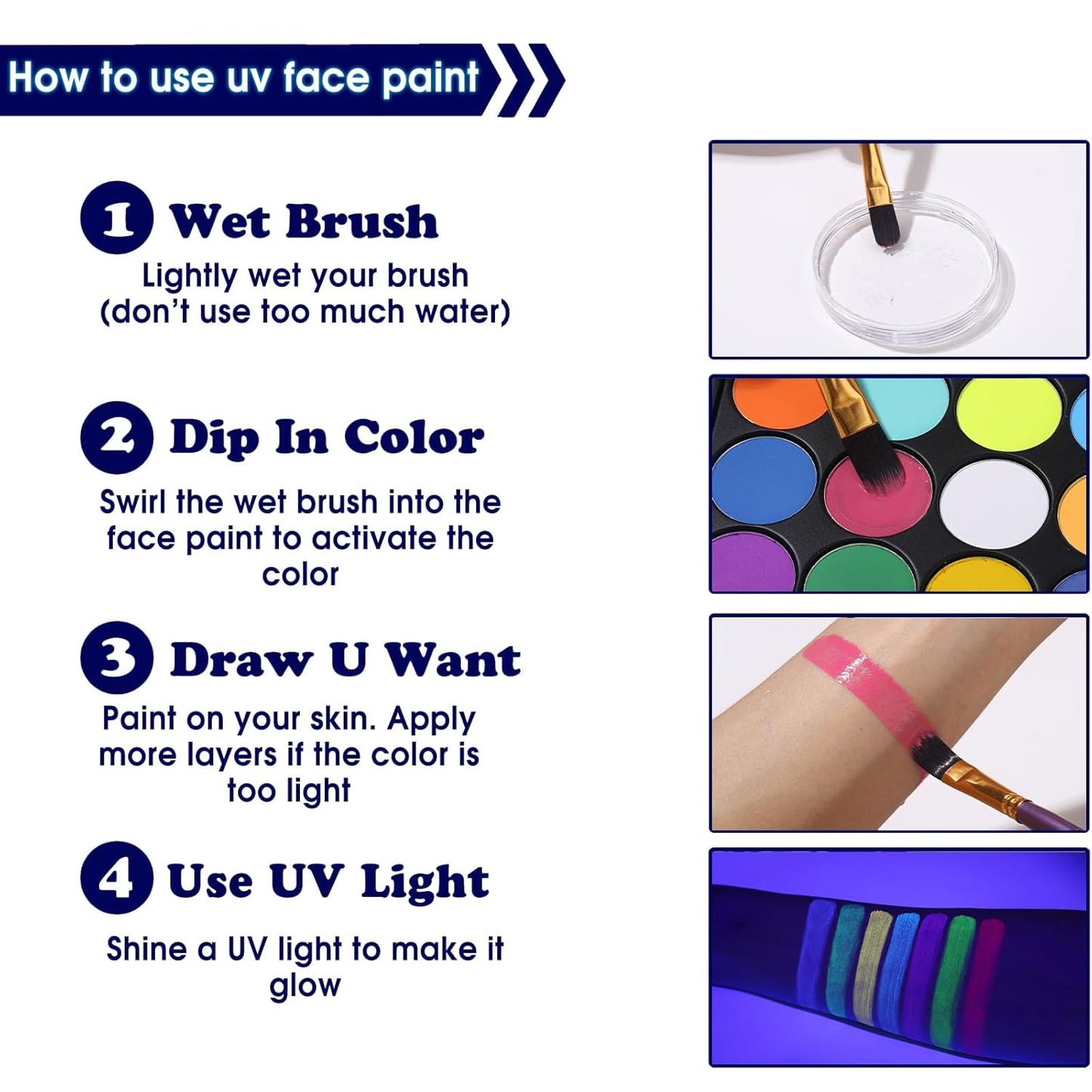 How to use uv face paint

1 Wet Brush
Lightly wet your brush (don't use too much water)

2 Dip In Color
Swirl the wet brush into the face paint to activate the color

3 Draw U Want
Paint on your skin. Apply more layers if the color is too light

4 Use UV Light
Shine a UV light to make it glow