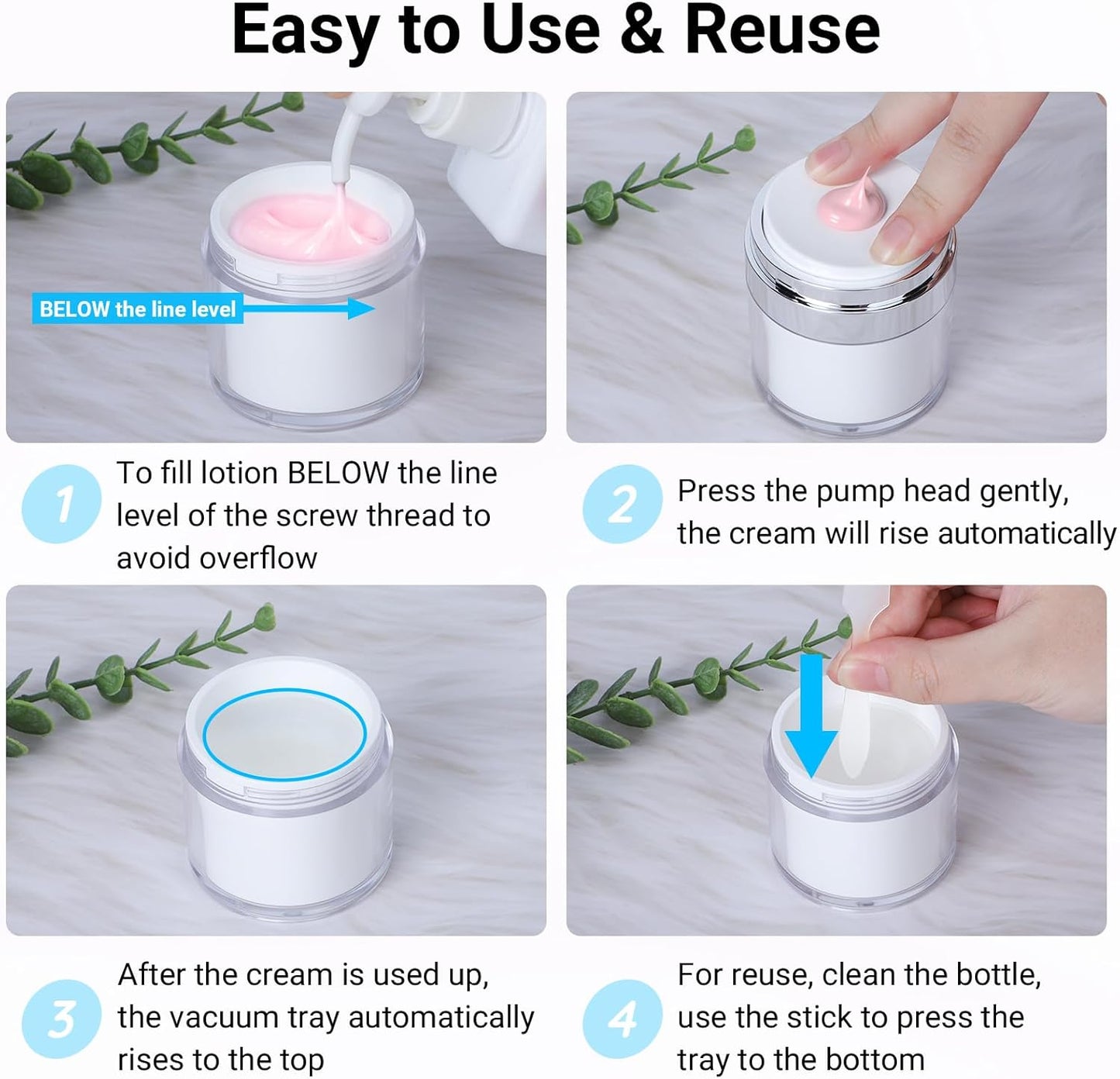 Easy to Use & Reuse

BELOW the line level

1 To fill lotion BELOW the line level of the screw thread to avoid overflow

2 Press the pump head gently, the cream will rise automatically

3 After the cream is used up, the vacuum tray automatically rises to the top

4 For reuse, clean the bottle, use the stick to press the tray to the bottom