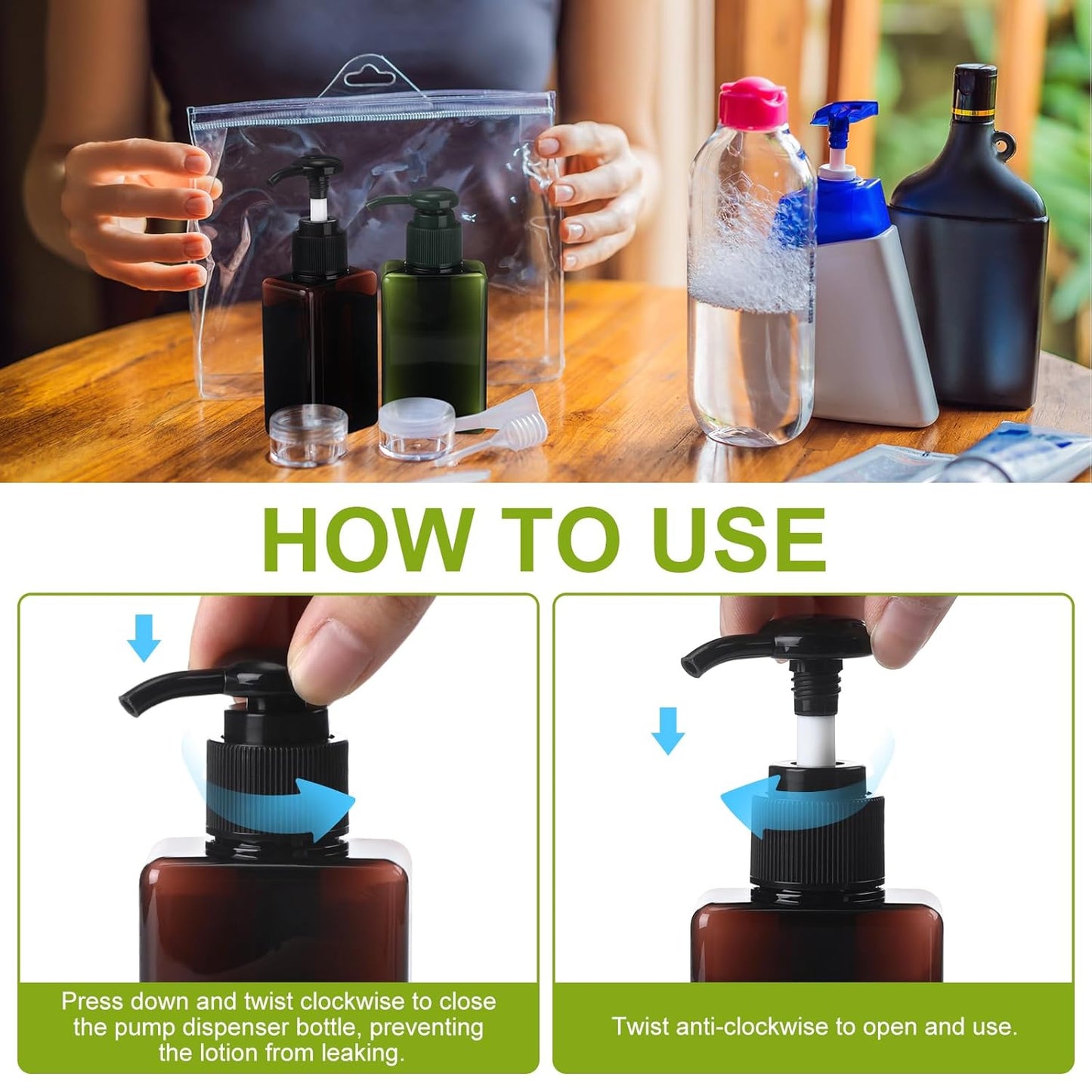 HOW TO USE

Press down and twist clockwise to close the pump dispenser bottle, preventing the lotion from leaking.

Twist anti-clockwise to open and use.