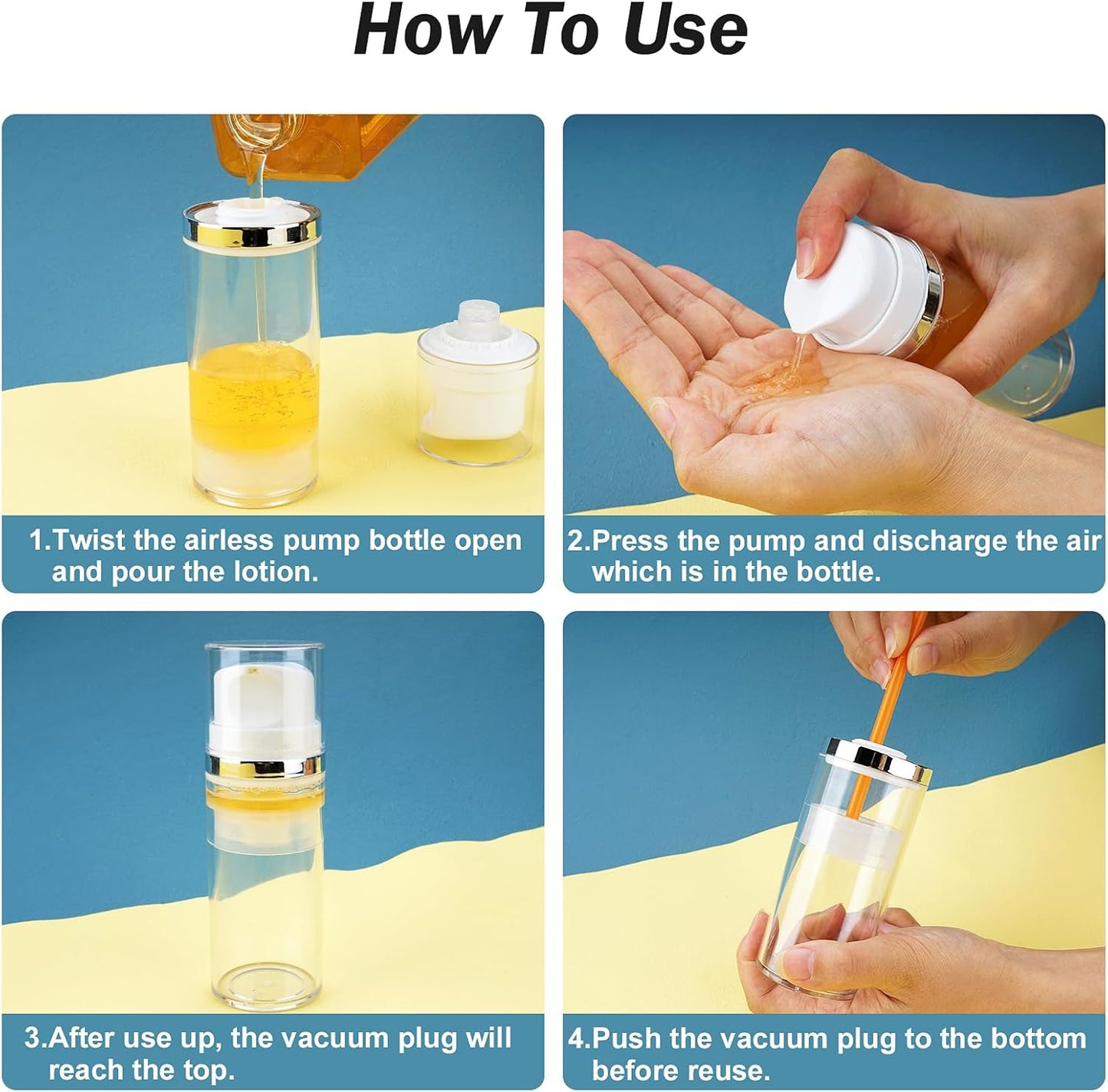 How To Use

1.Twist the airless pump bottle open and pour the lotion.

2.Press the pump and discharge the air which is in the bottle.

3.After use up, the vacuum plug will reach the top.

4.Push the vacuum plug to the bottom before reuse.