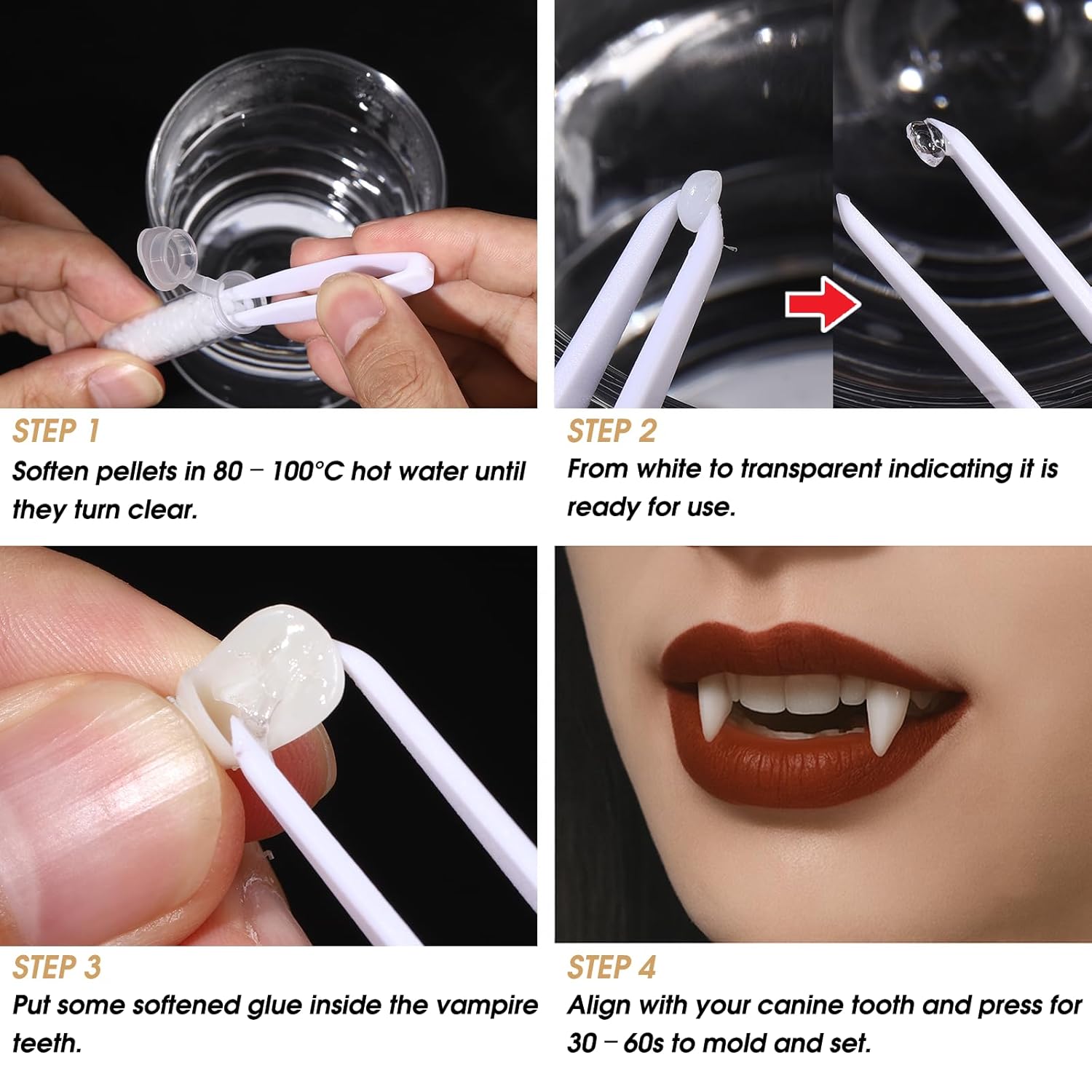 STEP 1
Soften pellets in 80 – 100°C hot water until they turn clear.

STEP 2
From white to transparent indicating it is ready for use.

STEP 3
Put some softened glue inside the vampire teeth.

STEP 4
Align with your canine tooth and press for 30 – 60s to mold and set.