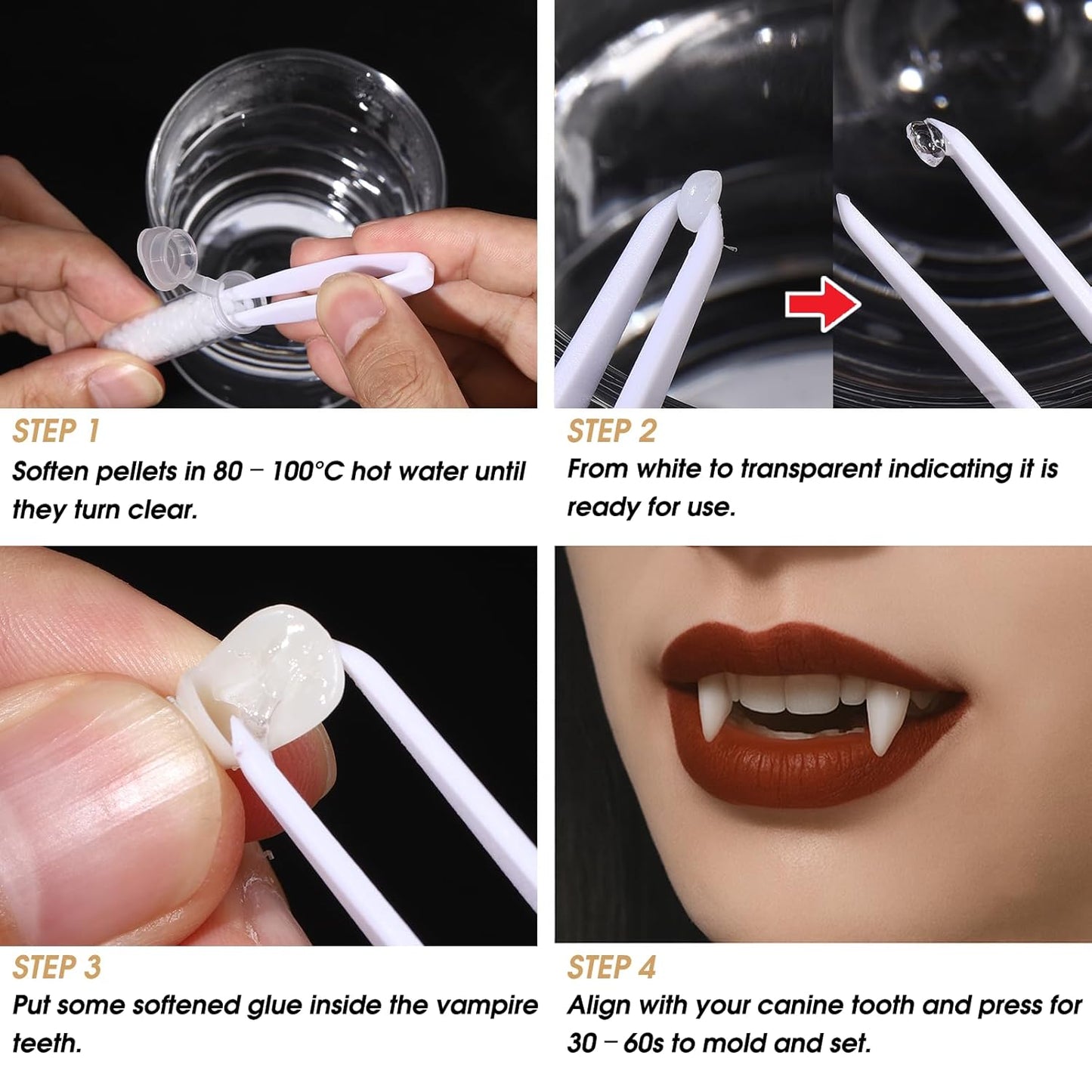 STEP 1
Soften pellets in 80 – 100°C hot water until they turn clear.

STEP 2
From white to transparent indicating it is ready for use.

STEP 3
Put some softened glue inside the vampire teeth.

STEP 4
Align with your canine tooth and press for 30 – 60s to mold and set.