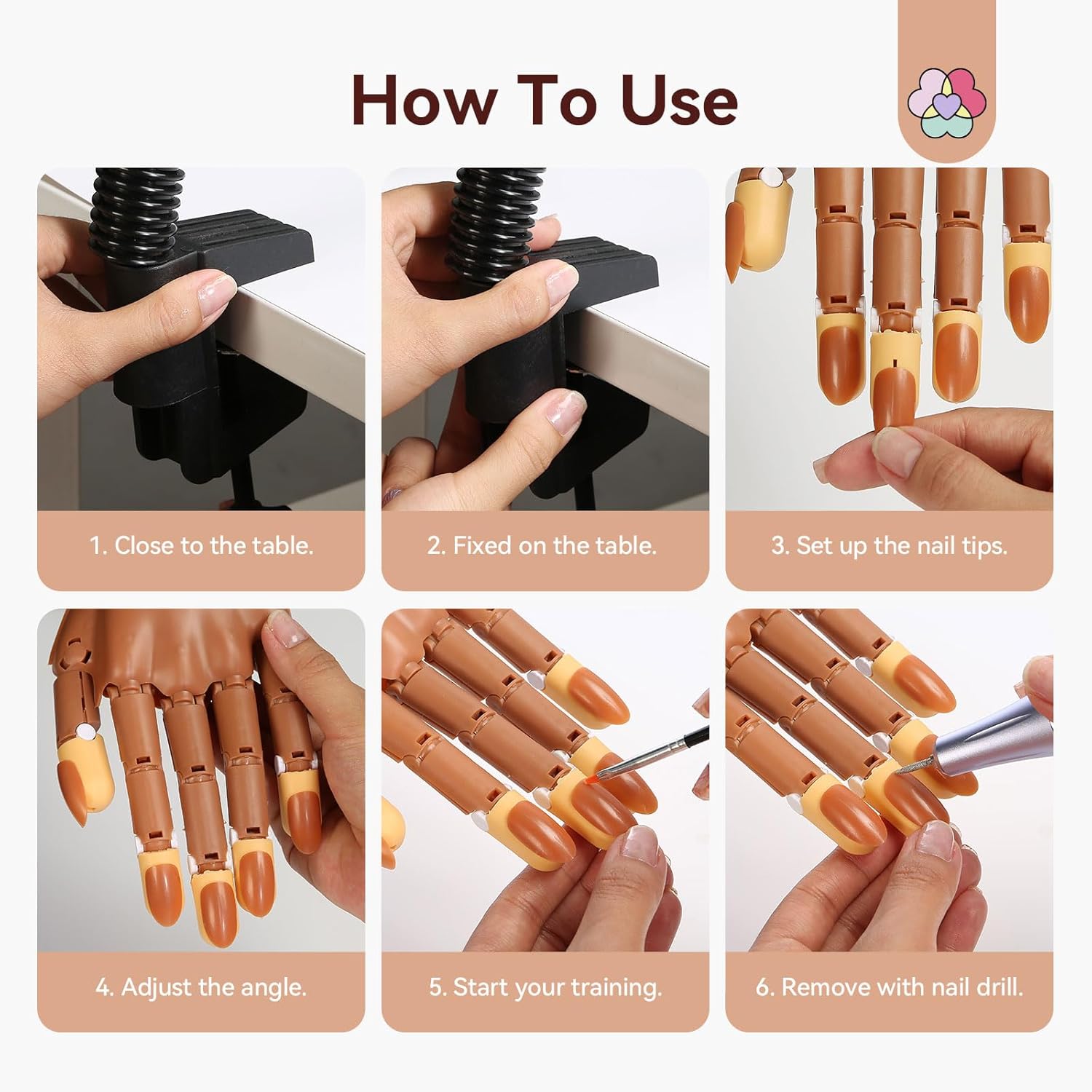 How To Use

1. Close to the table.

2. Fixed on the table.

3. Set up the nail tips.

4. Adjust the angle.

5. Start your training.

6. Remove with nail drill.