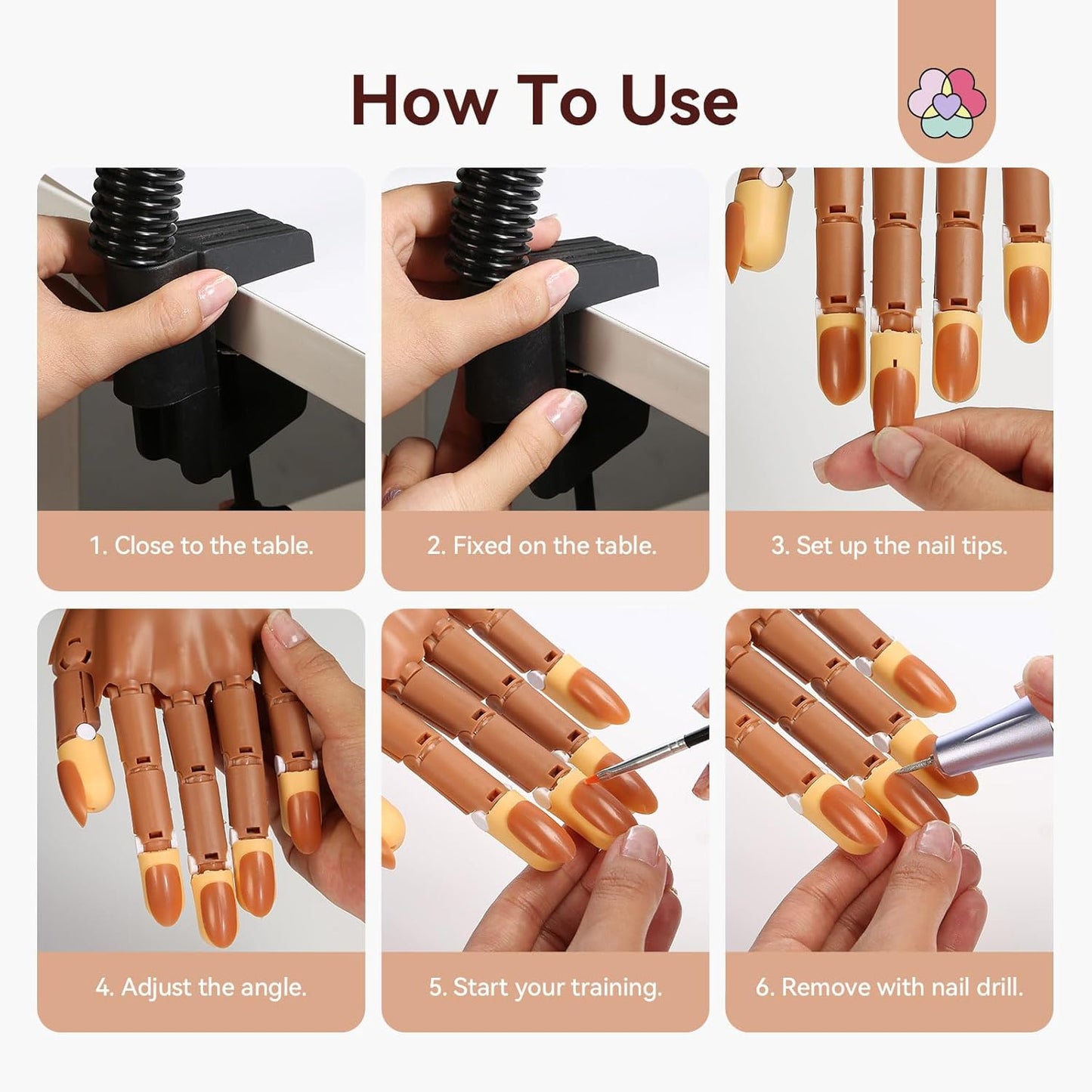 How To Use

1. Close to the table.

2. Fixed on the table.

3. Set up the nail tips.

4. Adjust the angle.

5. Start your training.

6. Remove with nail drill.