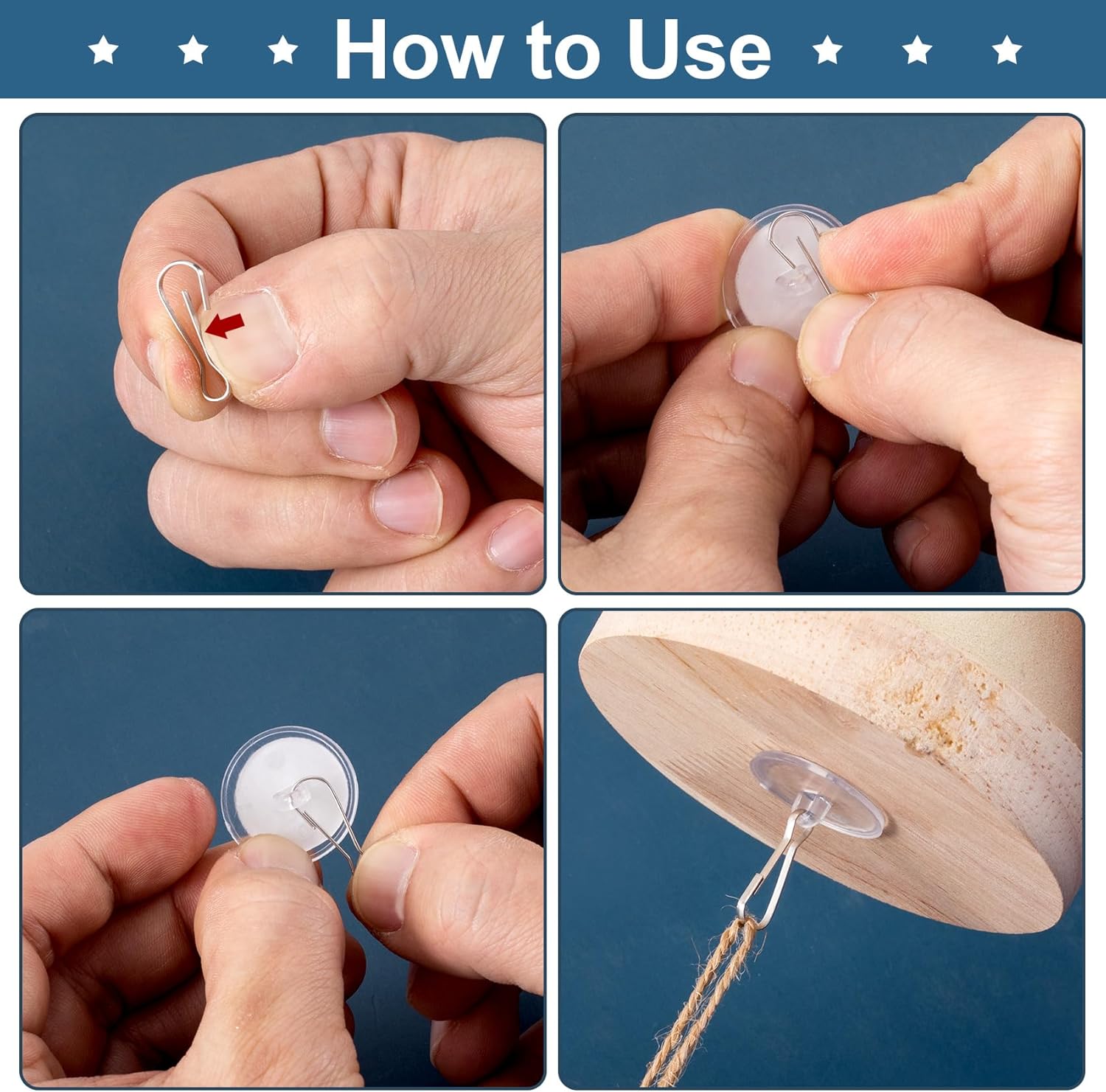 How to Use