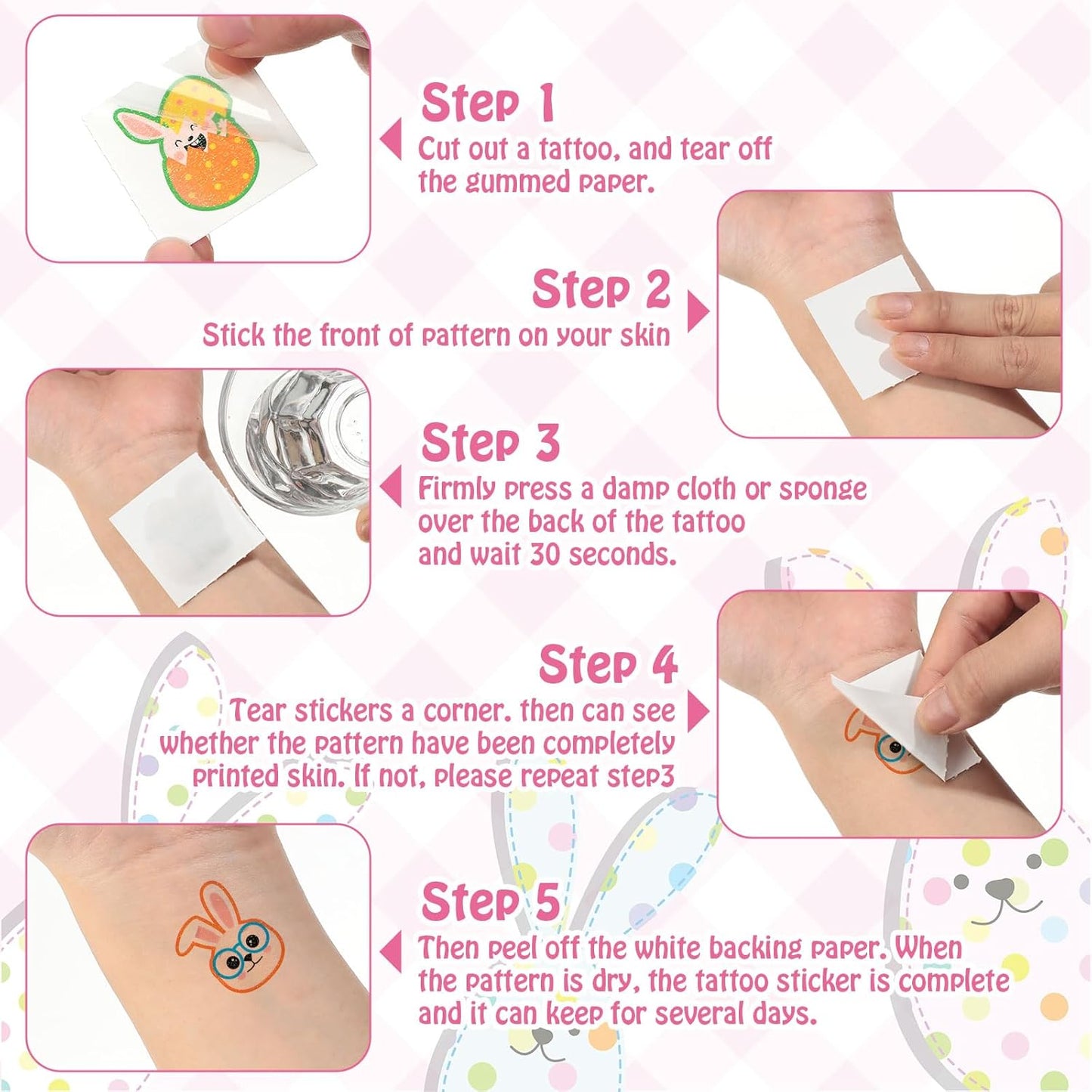 Step 1
Cut out a tattoo, and tear off the gummed paper.

Step 2
Stick the front of pattern on your skin

Step 3
Firmly press a damp cloth or sponge over the back of the tattoo and wait 30 seconds.

Step 4
Tear stickers a corner. then can see whether the pattern have been completely printed skin. If not, please repeat step3

Step 5
Then peel off the white backing paper. When the pattern is dry, the tattoo sticker is complete and it can keep for several days.