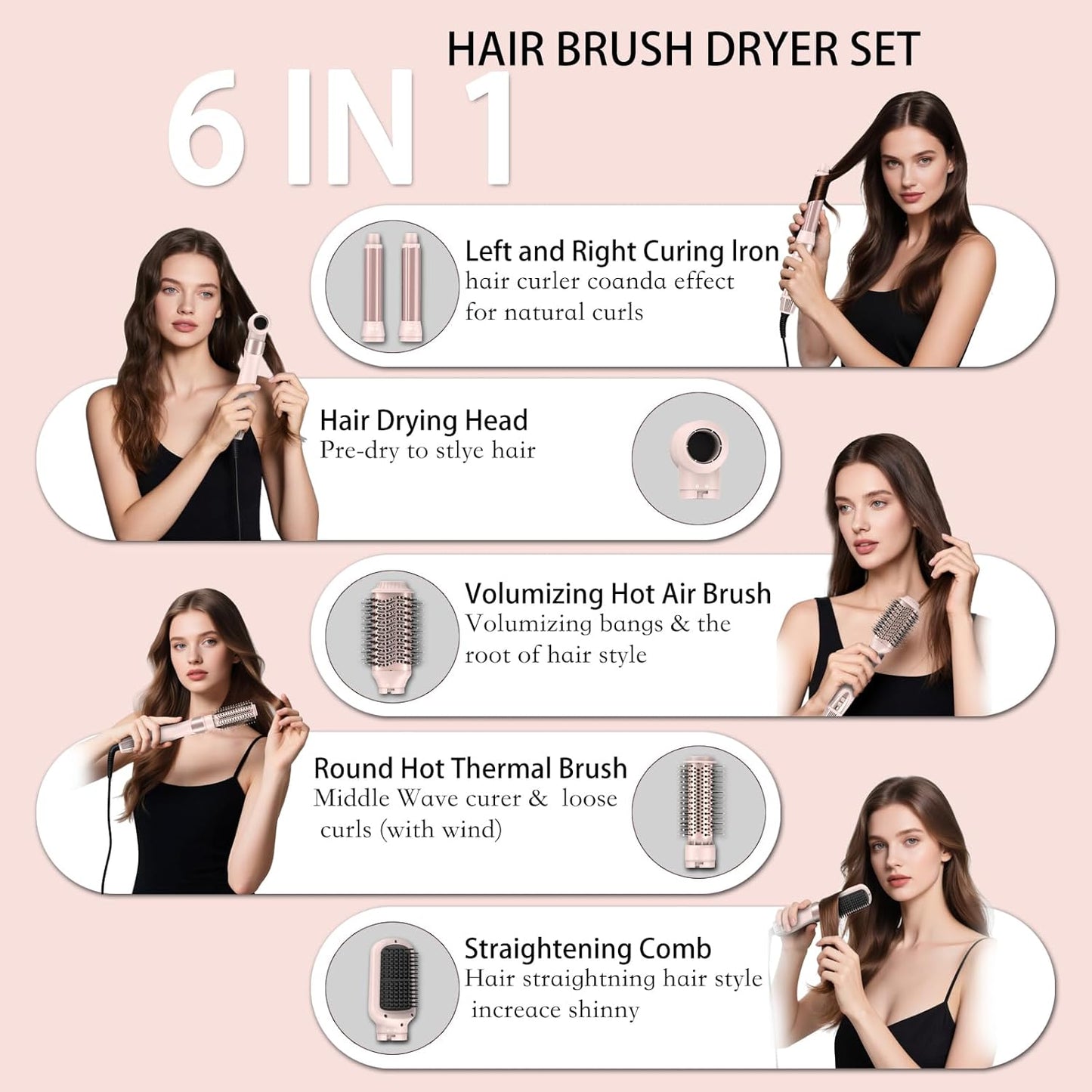 HAIR BRUSH DRYER SET

6 IN 1

Left and Right Curing Iron
hair curler coanda effect for natural curls

Hair Drying Head
Pre-dry to stlye hair

Volumizing Hot Air Brush
Volumizing bangs & the root of hair style

Round Hot Thermal Brush
Middle Wave curer & loose curls (with wind)

Straightening Comb
Hair straightning hair style increace shinny