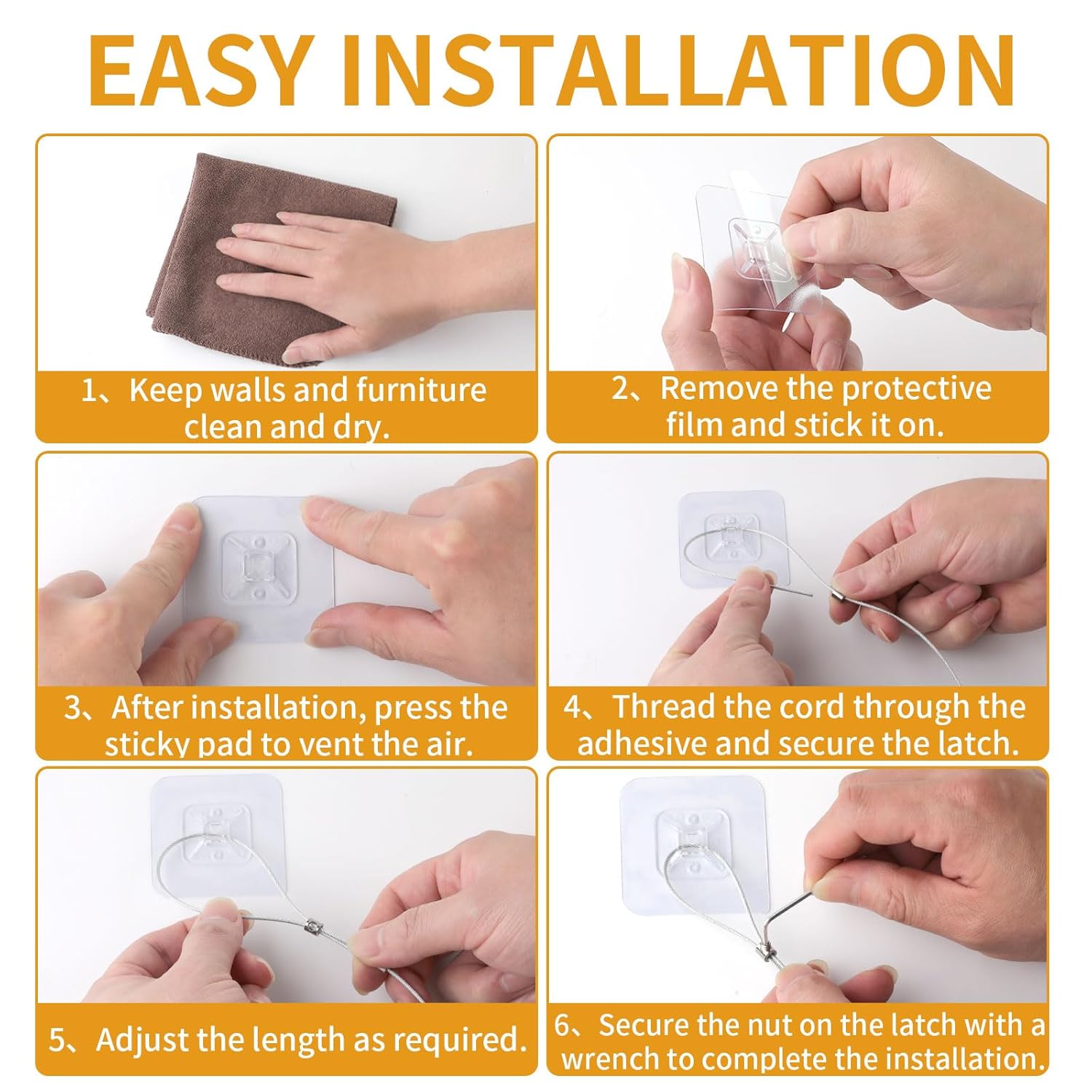 EASY INSTALLATION

1、Keep walls and furniture clean and dry.

2、Remove the protective film and stick it on.

3、After installation, press the sticky pad to vent the air.

4、Thread the cord through the adhesive and secure the latch.

5、Adjust the length as required.

6、Secure the nut on the latch with a wrench to complete the installation.