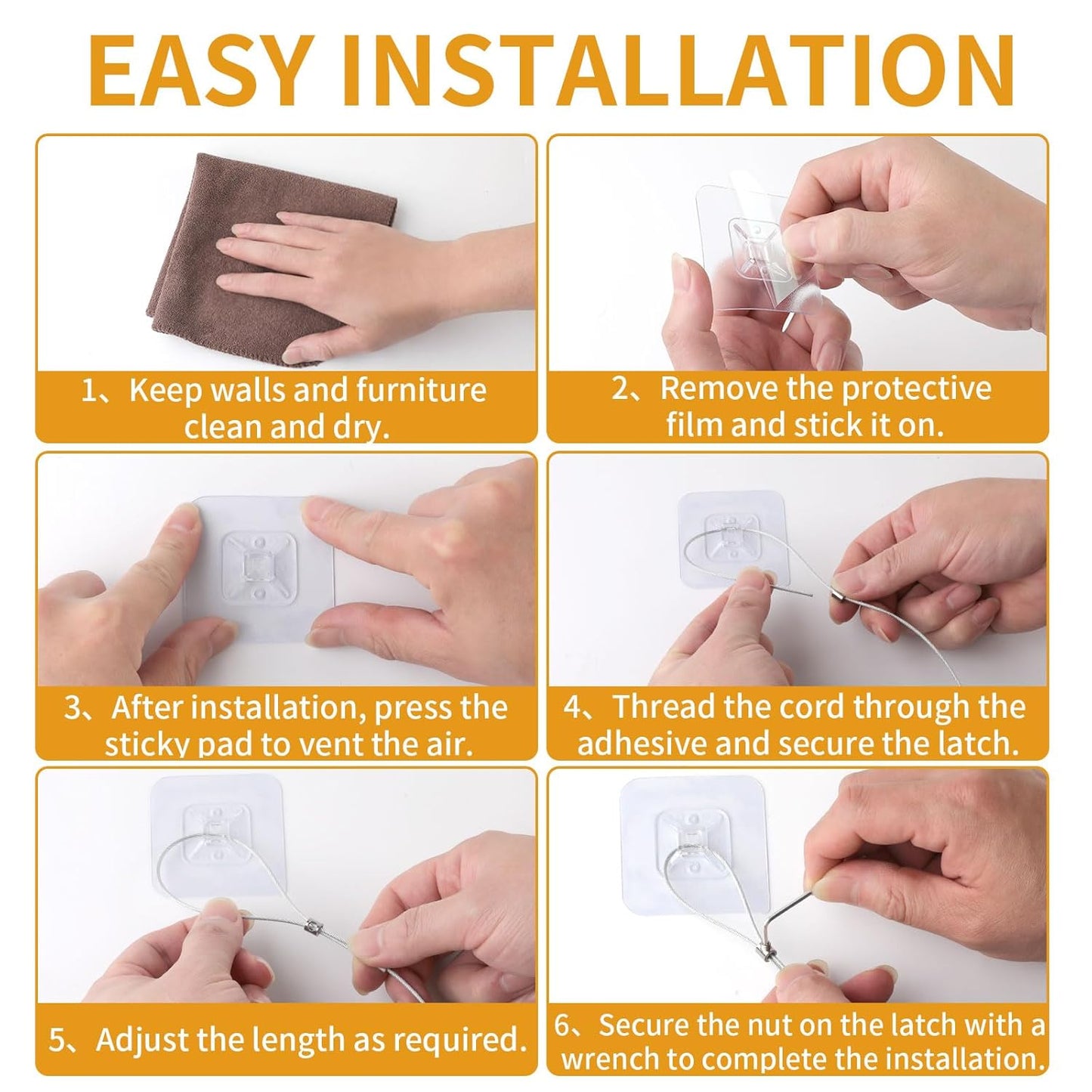 EASY INSTALLATION

1、Keep walls and furniture clean and dry.

2、Remove the protective film and stick it on.

3、After installation, press the sticky pad to vent the air.

4、Thread the cord through the adhesive and secure the latch.

5、Adjust the length as required.

6、Secure the nut on the latch with a wrench to complete the installation.