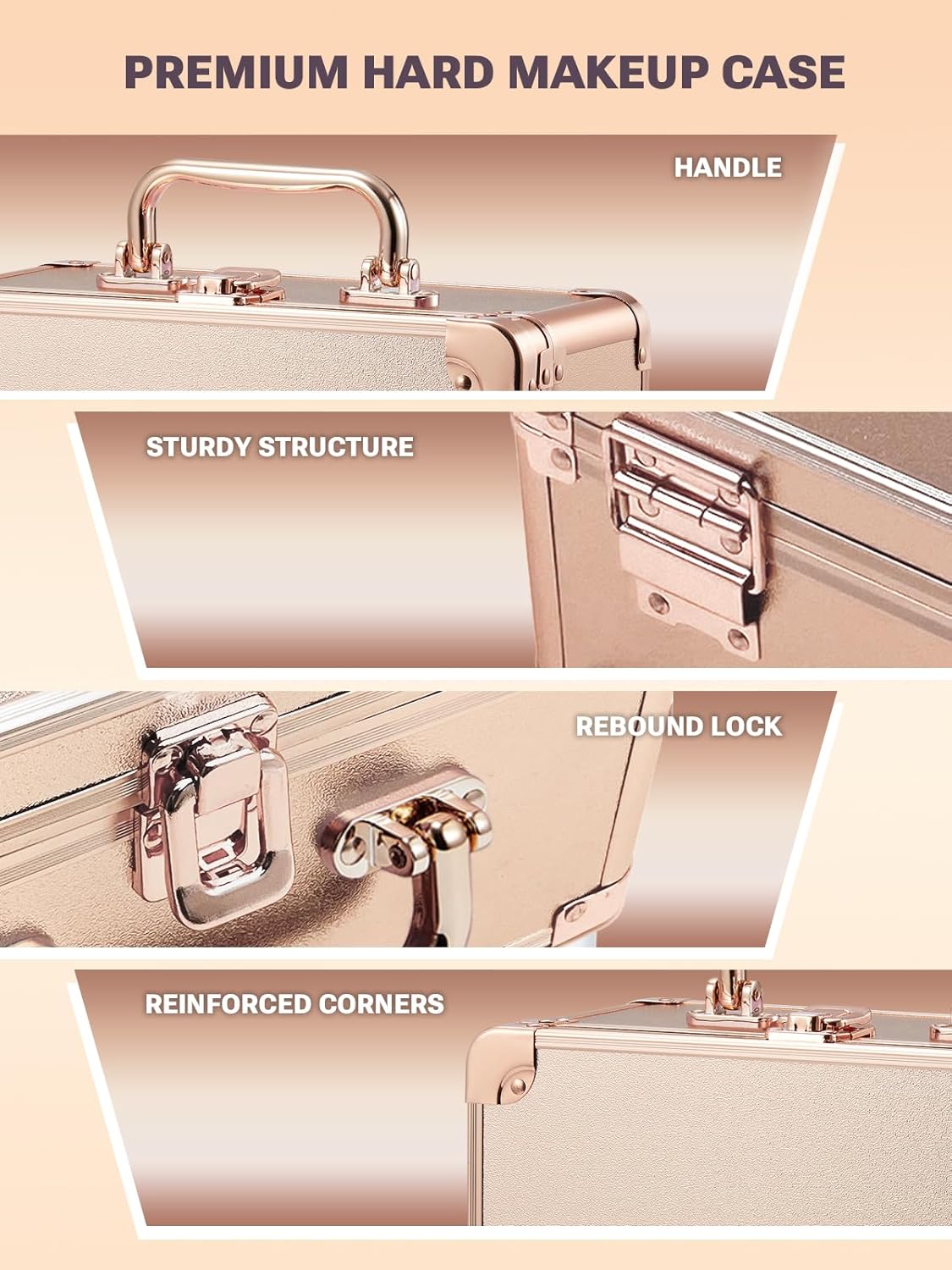 PREMIUM HARD MAKEUP CASE

HANDLE

STURDY STRUCTURE

REBOUND LOCK

REINFORCED CORNERS