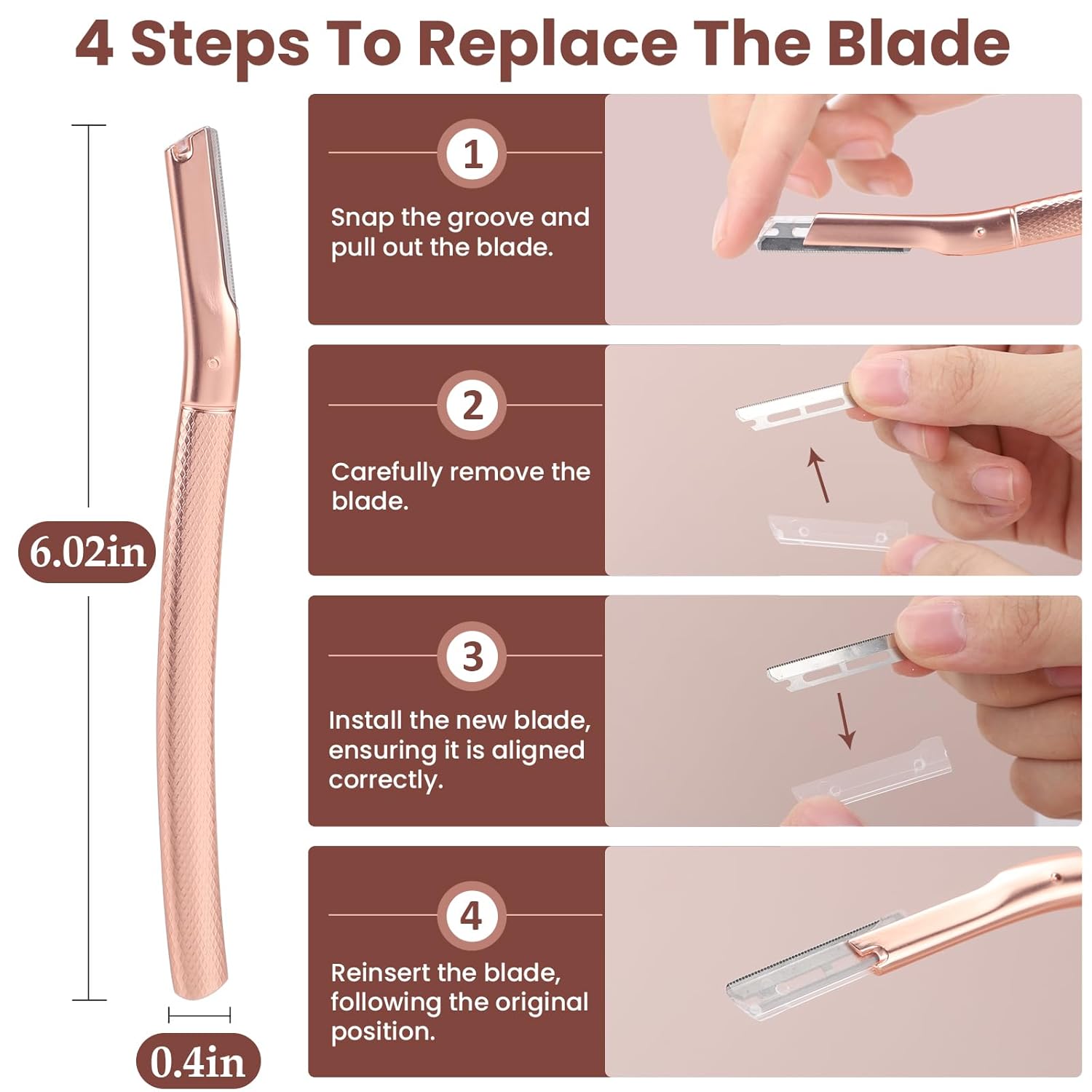 4 Steps To Replace The Blade

6.02in

0.4in

1

Snap the groove and pull out the blade.

2

Carefully remove the blade.

3

Install the new blade, ensuring it is aligned correctly.

4

Reinsert the blade, following the original position.