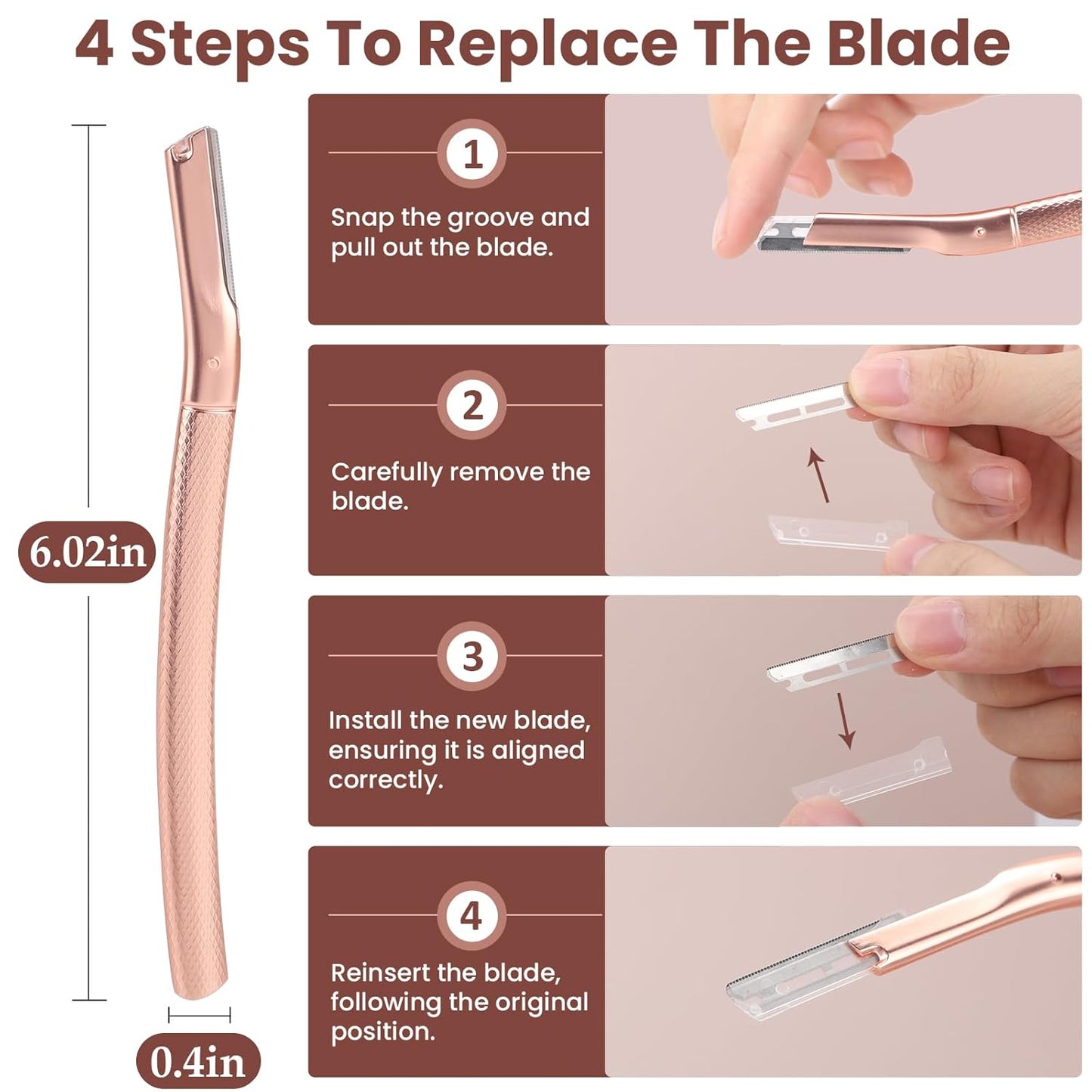 4 Steps To Replace The Blade

6.02in

0.4in

1

Snap the groove and pull out the blade.

2

Carefully remove the blade.

3

Install the new blade, ensuring it is aligned correctly.

4

Reinsert the blade, following the original position.