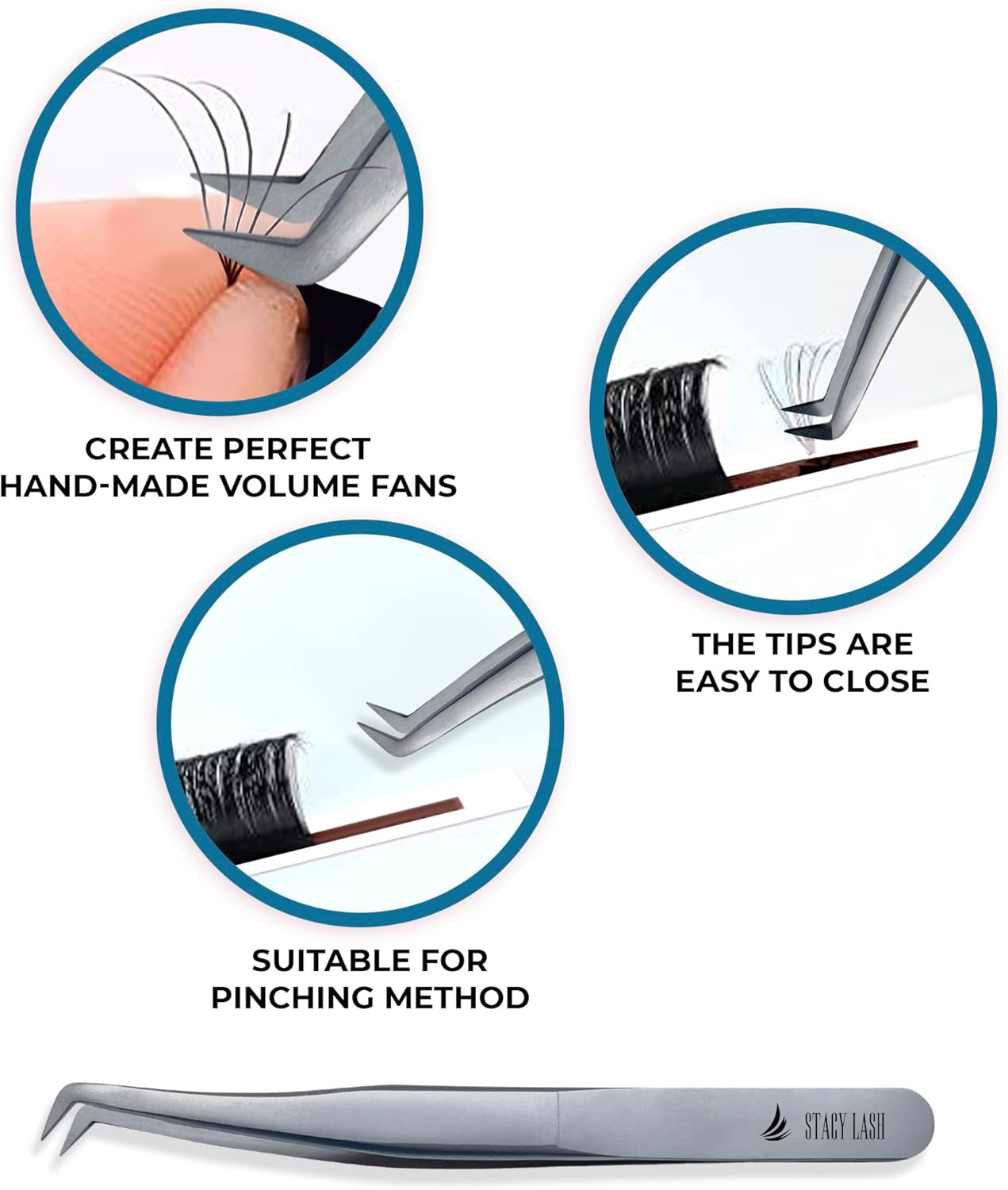 CREATE PERFECT HAND-MADE VOLUME FANS

THE TIPS ARE EASY TO CLOSE

SUITABLE FOR PINCHING METHOD

STACY LASH