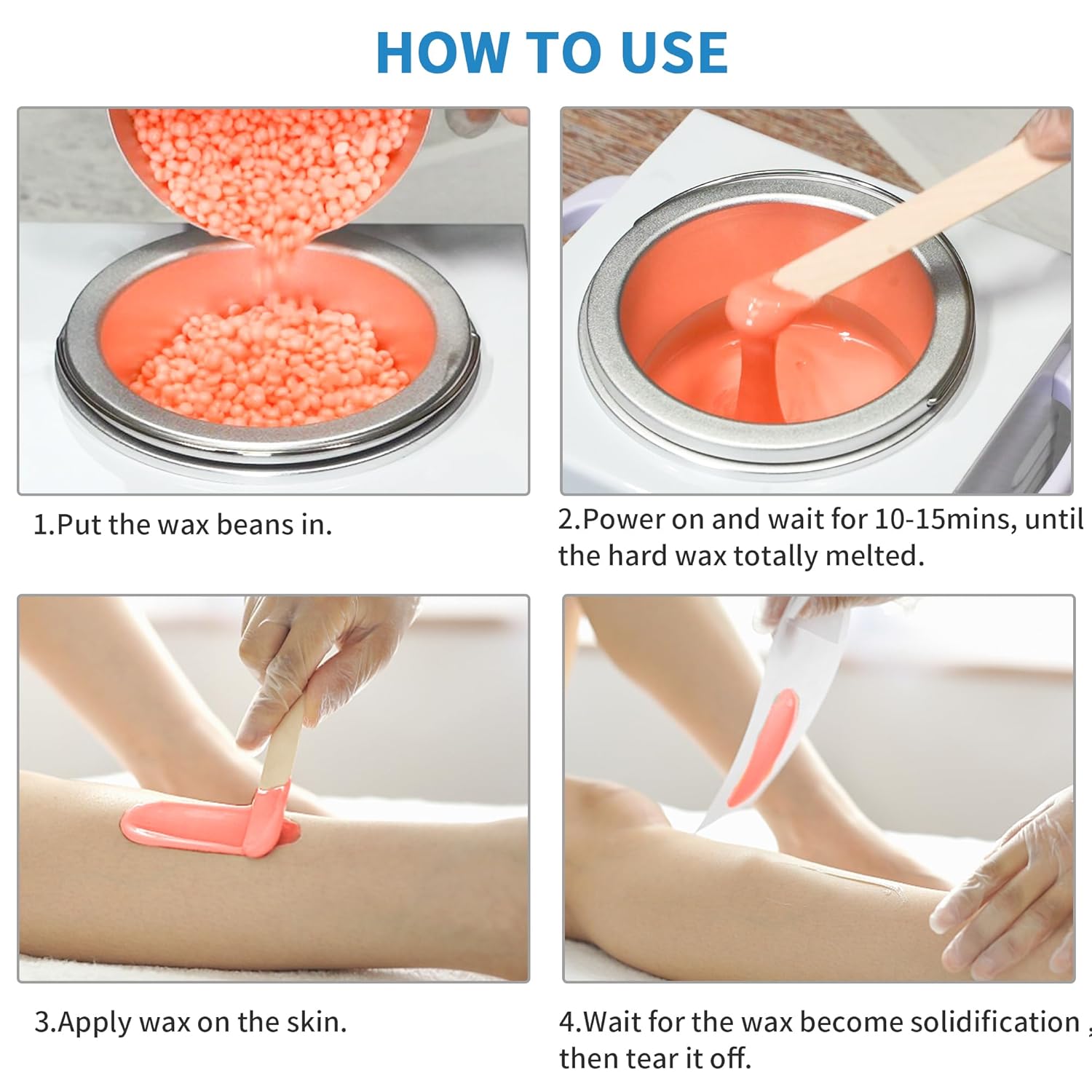 HOW TO USE

1.Put the wax beans in.

2.Power on and wait for 10-15mins, until the hard wax totally melted.

3.Apply wax on the skin.

4.Wait for the wax become solidification , then tear it off.