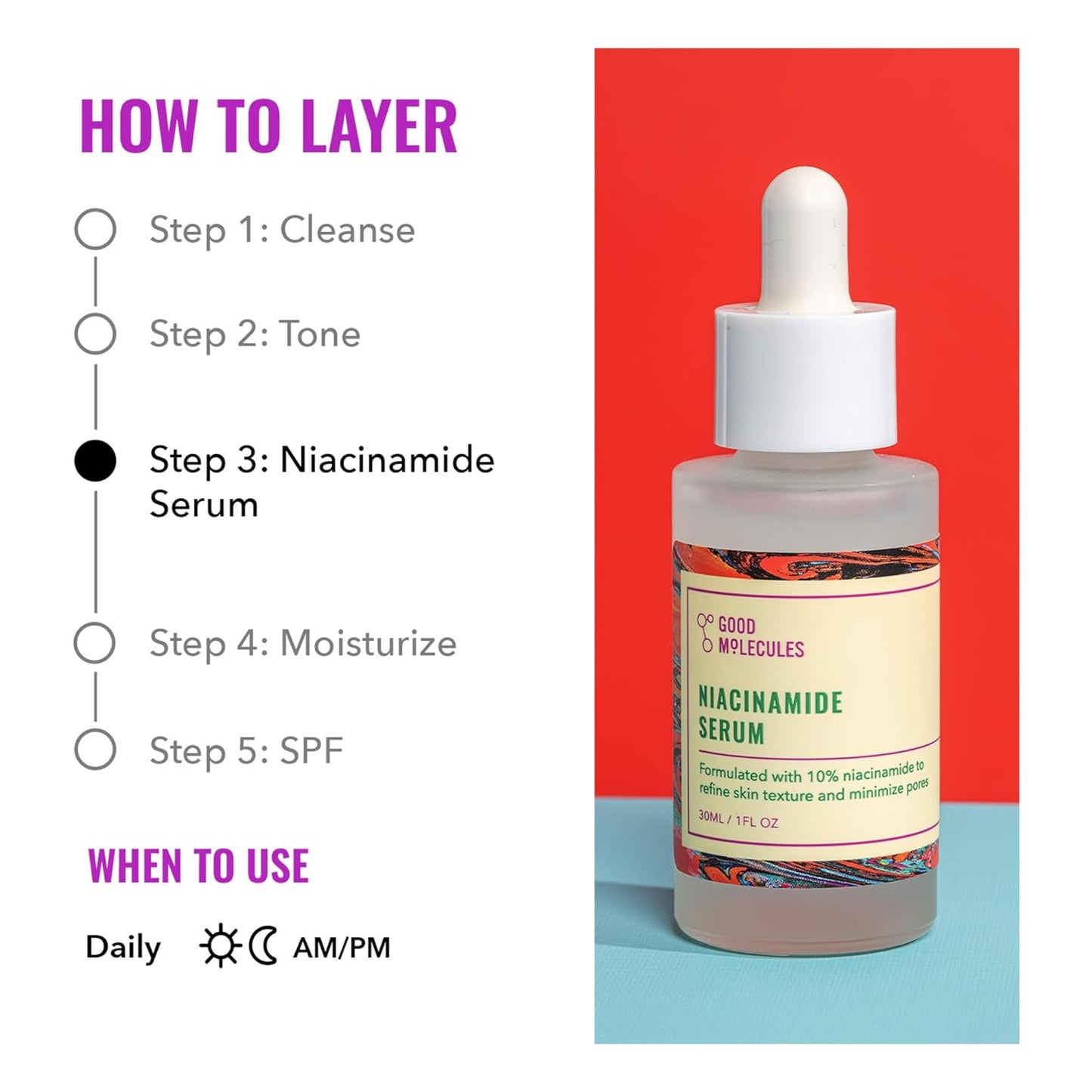 HOW TO LAYER

Step 1: Cleanse

Step 2: Tone

Step 3: Niacinamide Serum

Step 4: Moisturize

Step 5: SPF

WHEN TO USE

Daily AM/PM

GOOD MOLECULES

NIACINAMIDE SERUM

Formulated with 10% niacinamide to refine skin texture and minimize pores

30ML / 1FL OZ