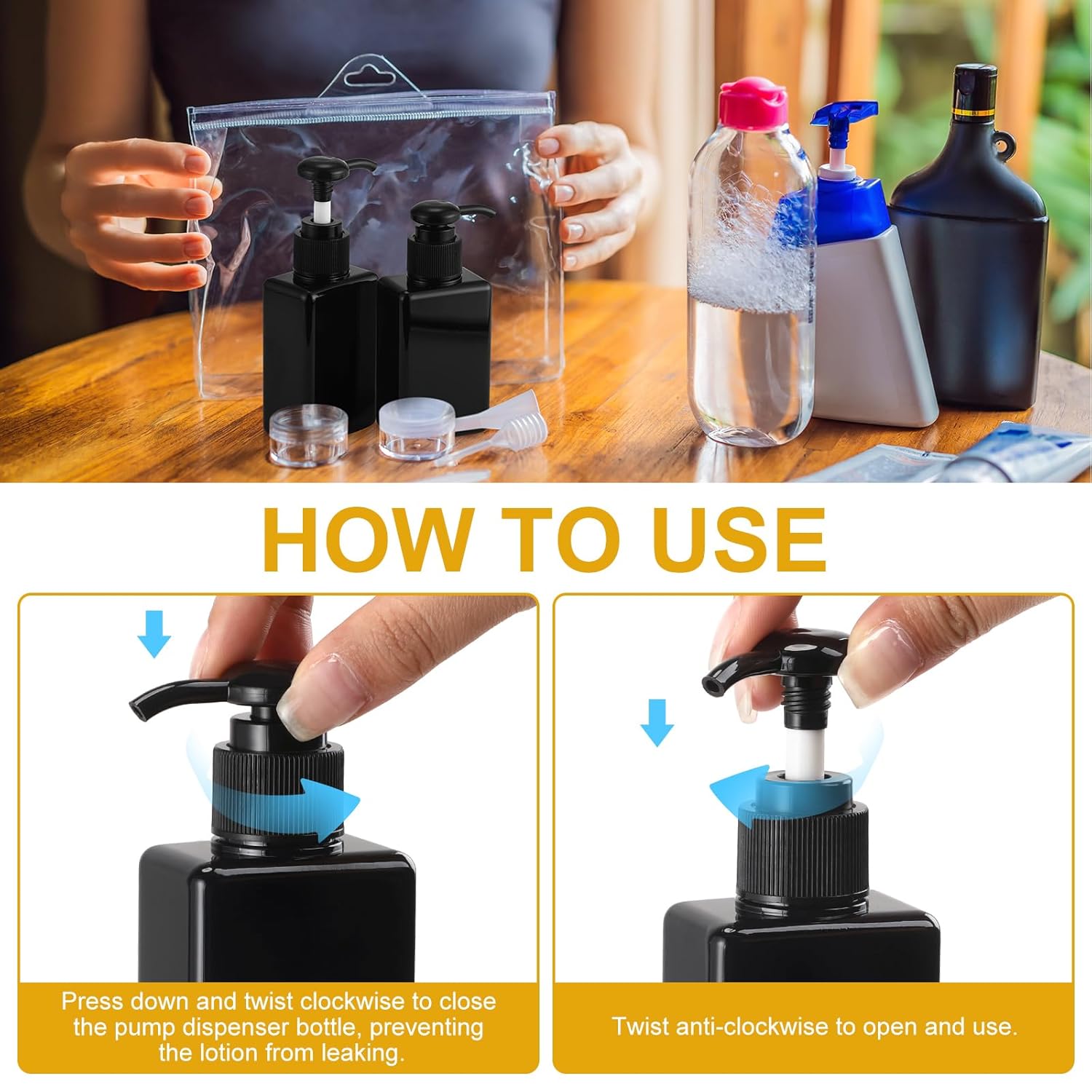 HOW TO USE

Press down and twist clockwise to close the pump dispenser bottle, preventing the lotion from leaking.

Twist anti-clockwise to open and use.