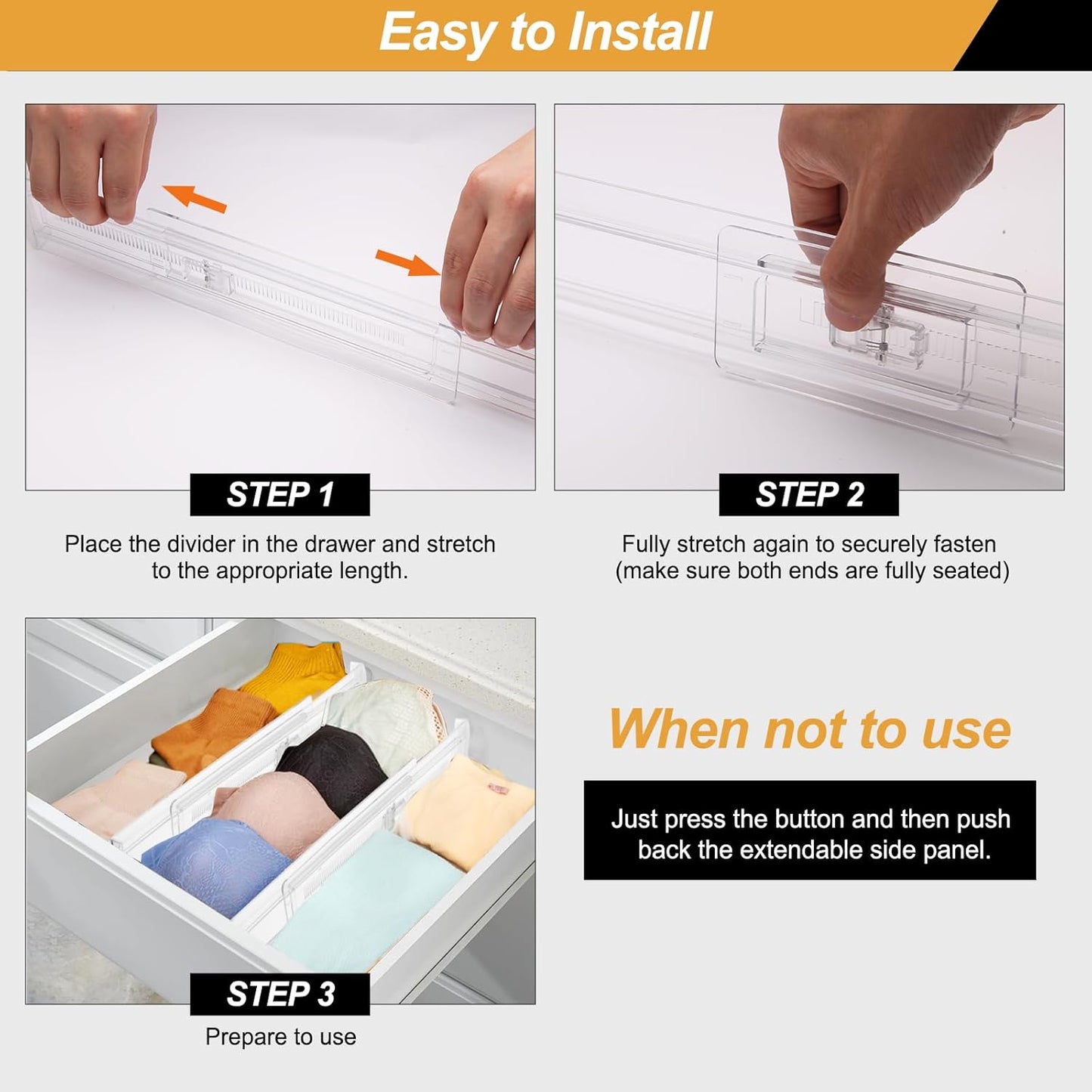 Easy to Install

STEP 1

Place the divider in the drawer and stretch to the appropriate length.

STEP 2

Fully stretch again to securely fasten (make sure both ends are fully seated)

STEP 3

Prepare to use

When not to use

Just press the button and then push back the extendable side panel.