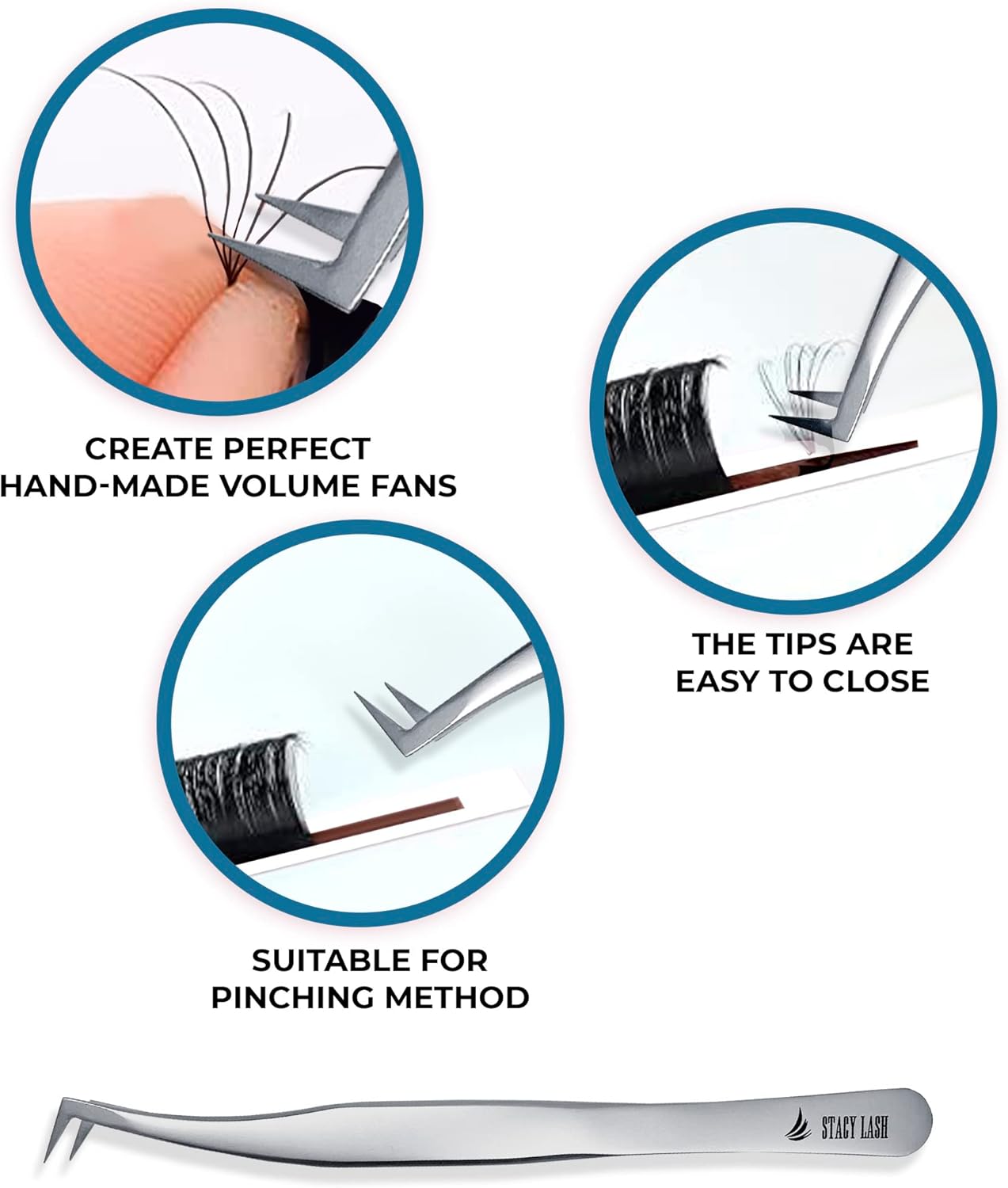 CREATE PERFECT HAND-MADE VOLUME FANS

THE TIPS ARE EASY TO CLOSE

SUITABLE FOR PINCHING METHOD

STACY LASH