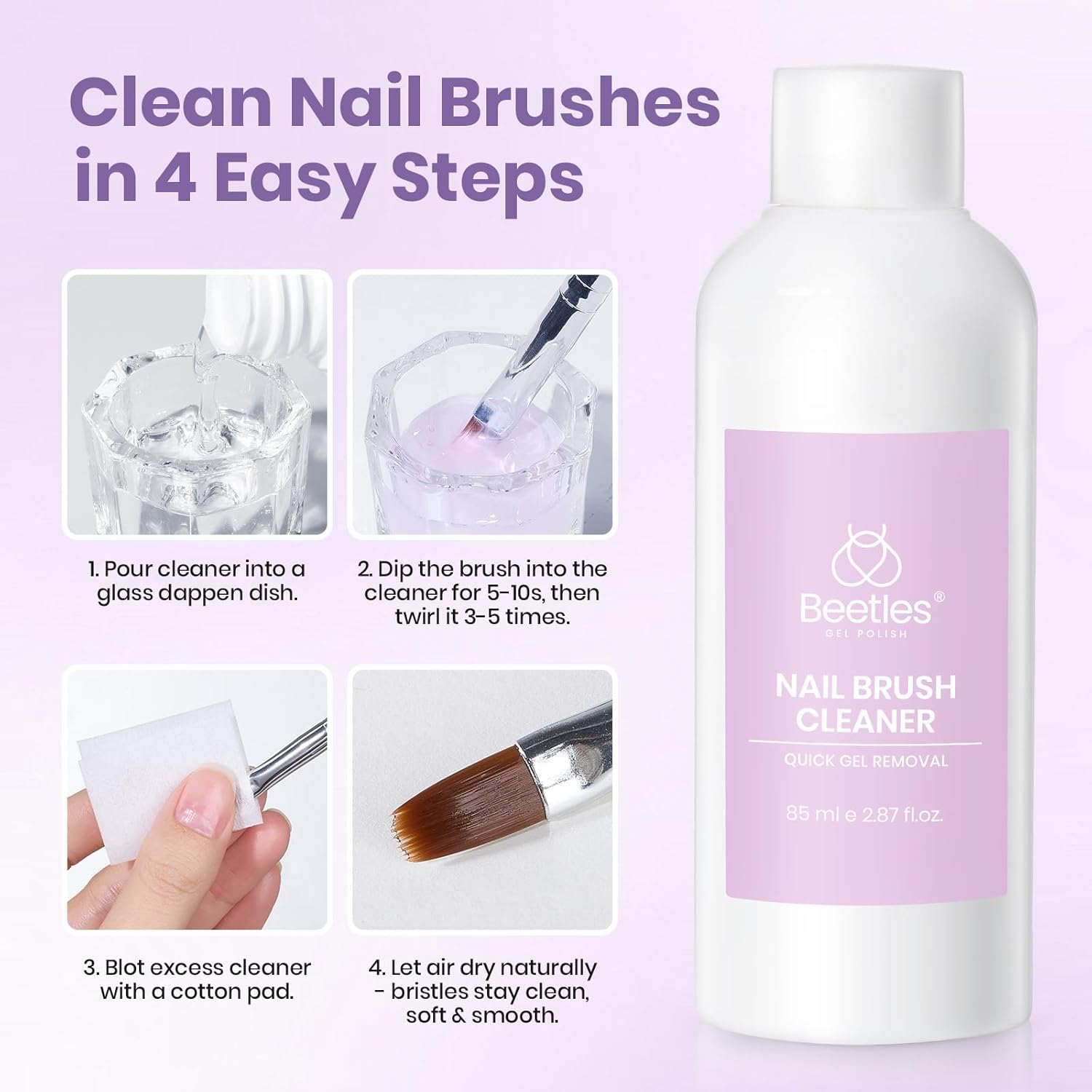 Clean Nail Brushes in 4 Easy Steps

1. Pour cleaner into a glass dappen dish.

2. Dip the brush into the cleaner for 5-10s, then twirl it 3-5 times.

3. Blot excess cleaner with a cotton pad.

4. Let air dry naturally - bristles stay clean, soft & smooth.

Beetles®
GEL POLISH

NAIL BRUSH CLEANER
QUICK GEL REMOVAL

85 ml e 2.87 fl.oz.