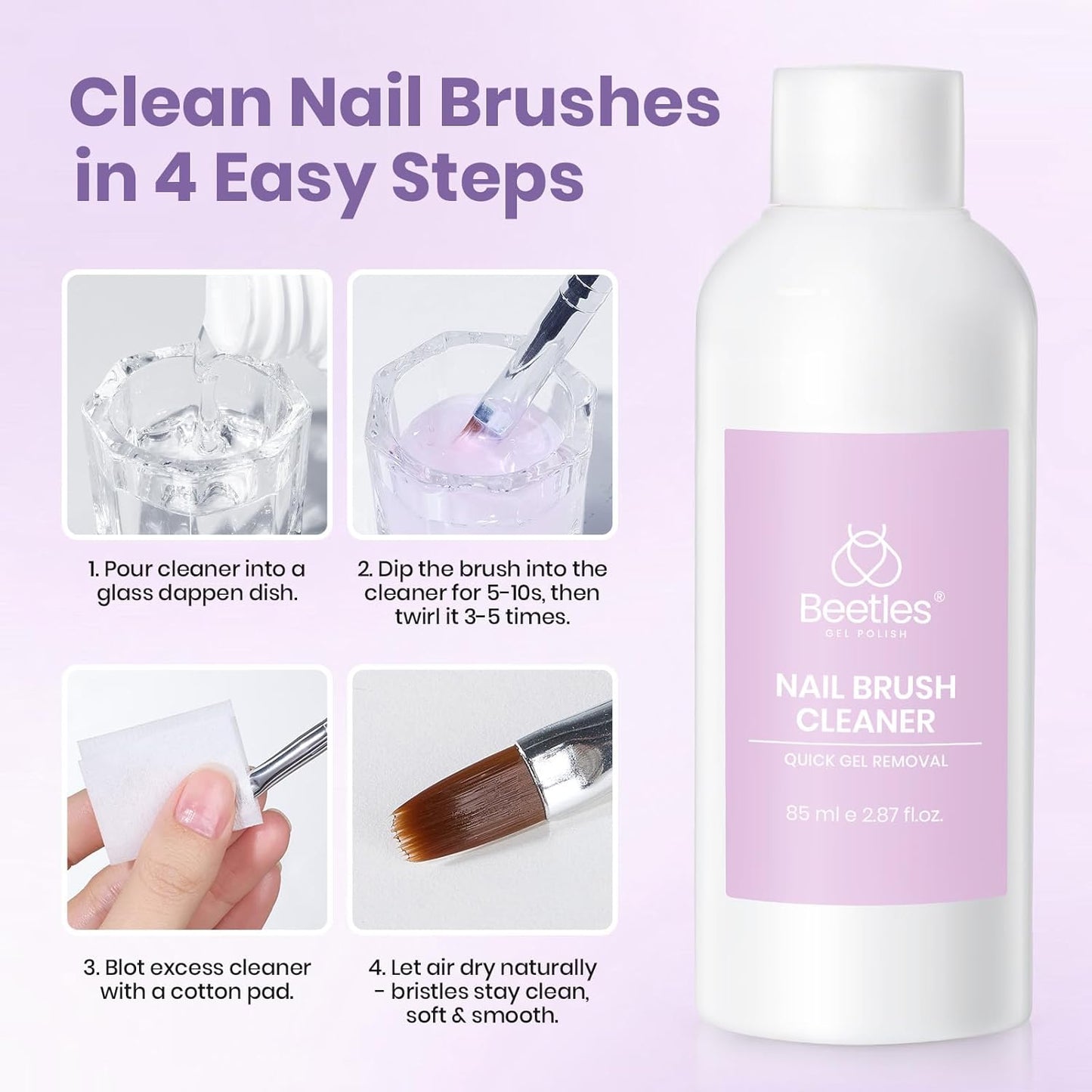 Clean Nail Brushes in 4 Easy Steps

1. Pour cleaner into a glass dappen dish.

2. Dip the brush into the cleaner for 5-10s, then twirl it 3-5 times.

3. Blot excess cleaner with a cotton pad.

4. Let air dry naturally - bristles stay clean, soft & smooth.

Beetles®
GEL POLISH

NAIL BRUSH CLEANER

QUICK GEL REMOVAL

85 ml e 2.87 fl.oz.