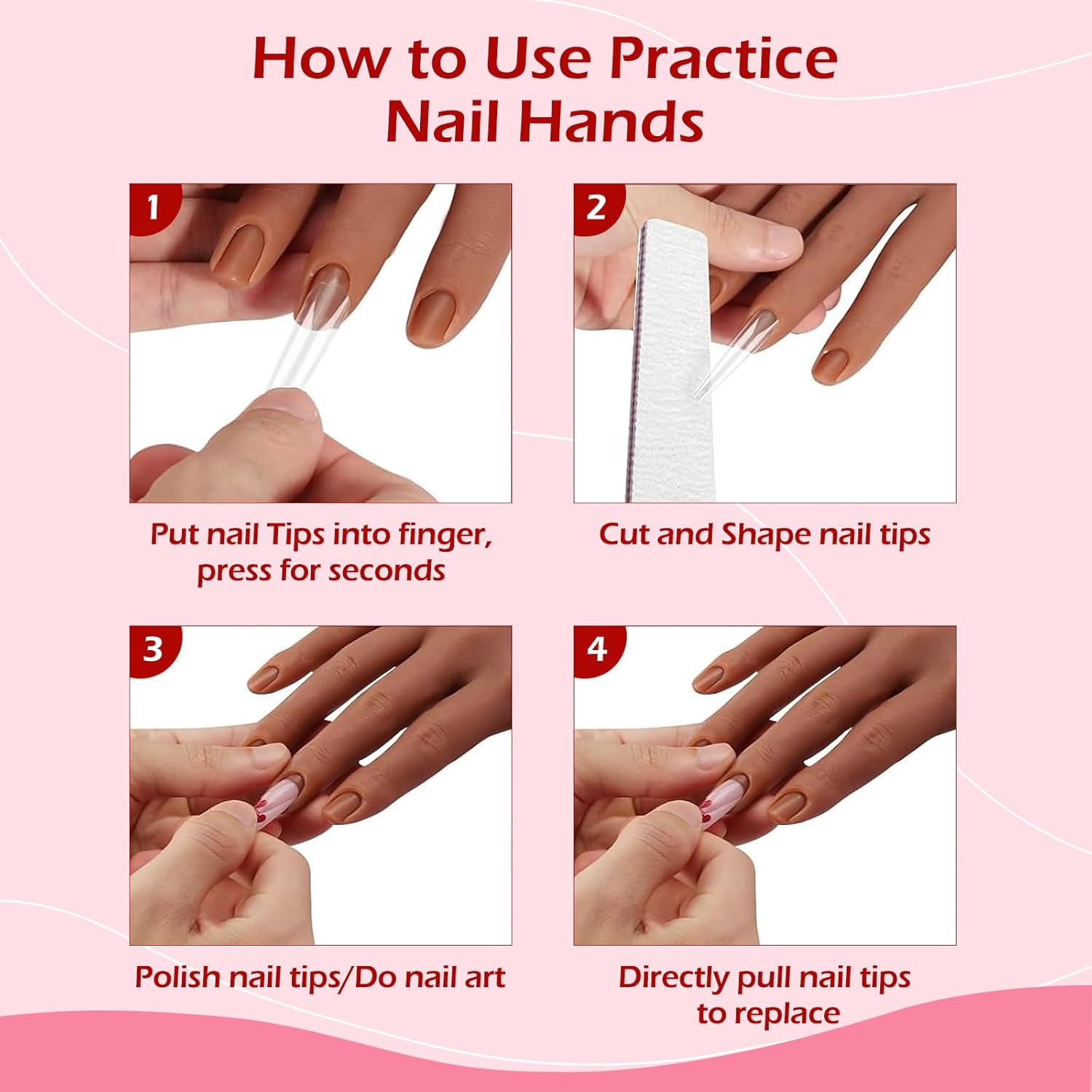 How to Use Practice Nail Hands

1

Put nail Tips into finger, press for seconds

2

Cut and Shape nail tips

3

Polish nail tips/Do nail art

4

Directly pull nail tips to replace