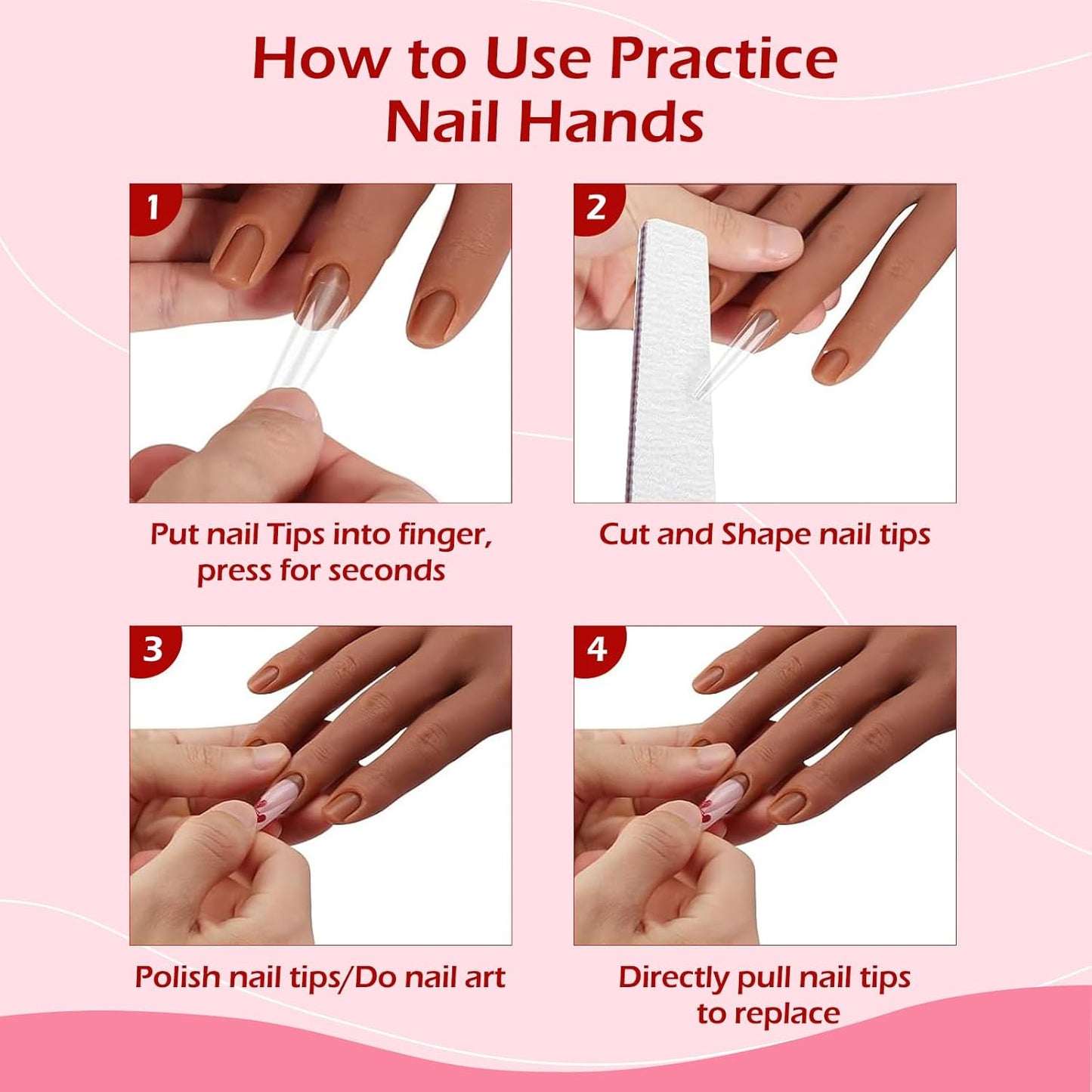 How to Use Practice Nail Hands

1

Put nail Tips into finger, press for seconds

2

Cut and Shape nail tips

3

Polish nail tips/Do nail art

4

Directly pull nail tips to replace