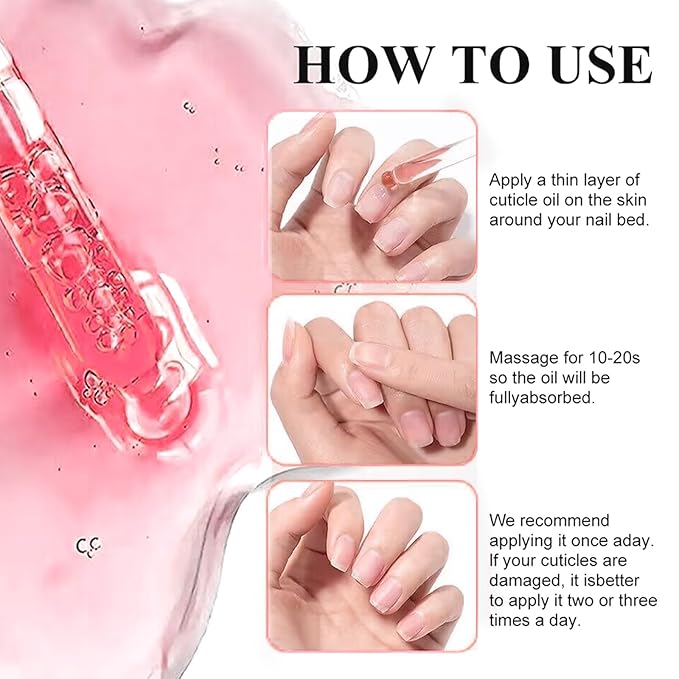 HOW TO USE

Apply a thin layer of cuticle oil on the skin around your nail bed.

Massage for 10-20s so the oil will be fullyabsorbed.

We recommend applying it once aday. If your cuticles are damaged, it isbetter to apply it two or three times a day.