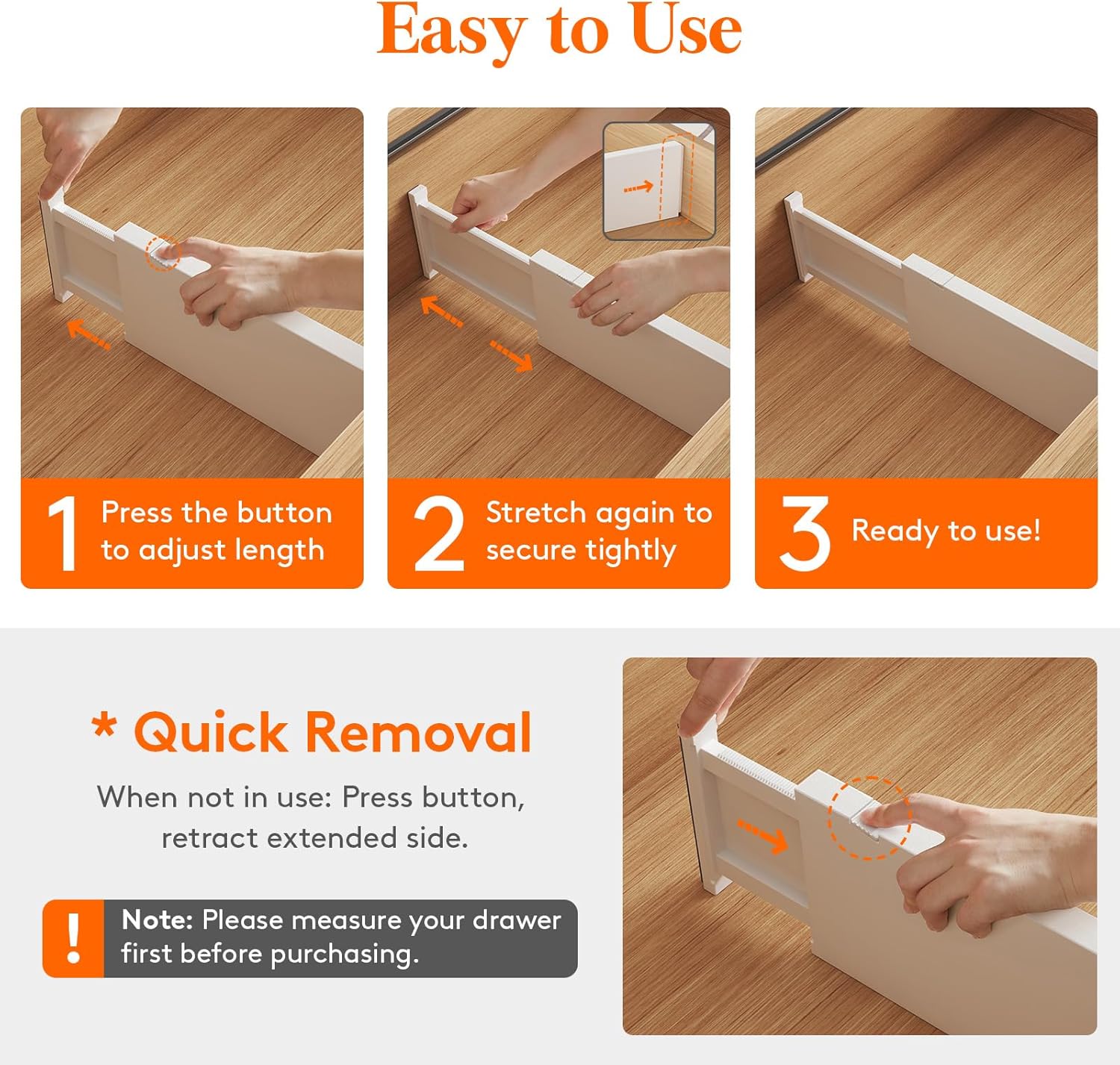 Easy to Use

1 Press the button to adjust length

2 Stretch again to secure tightly

3 Ready to use!

* Quick Removal

When not in use: Press button, retract extended side.

! Note: Please measure your drawer first before purchasing.