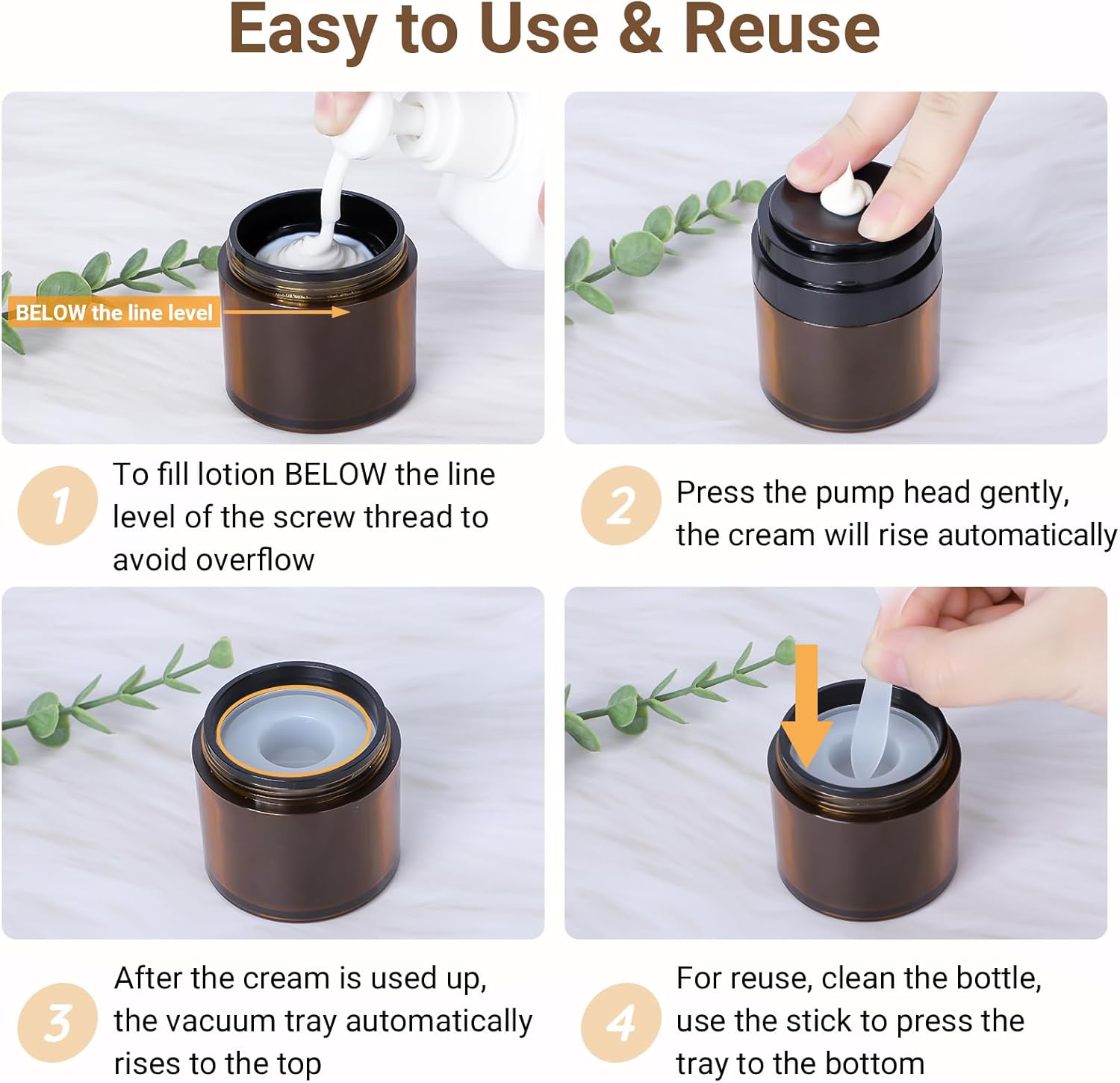 Easy to Use & Reuse

BELOW the line level

1 To fill lotion BELOW the line level of the screw thread to avoid overflow

2 Press the pump head gently, the cream will rise automatically

3 After the cream is used up, the vacuum tray automatically rises to the top

4 For reuse, clean the bottle, use the stick to press the tray to the bottom