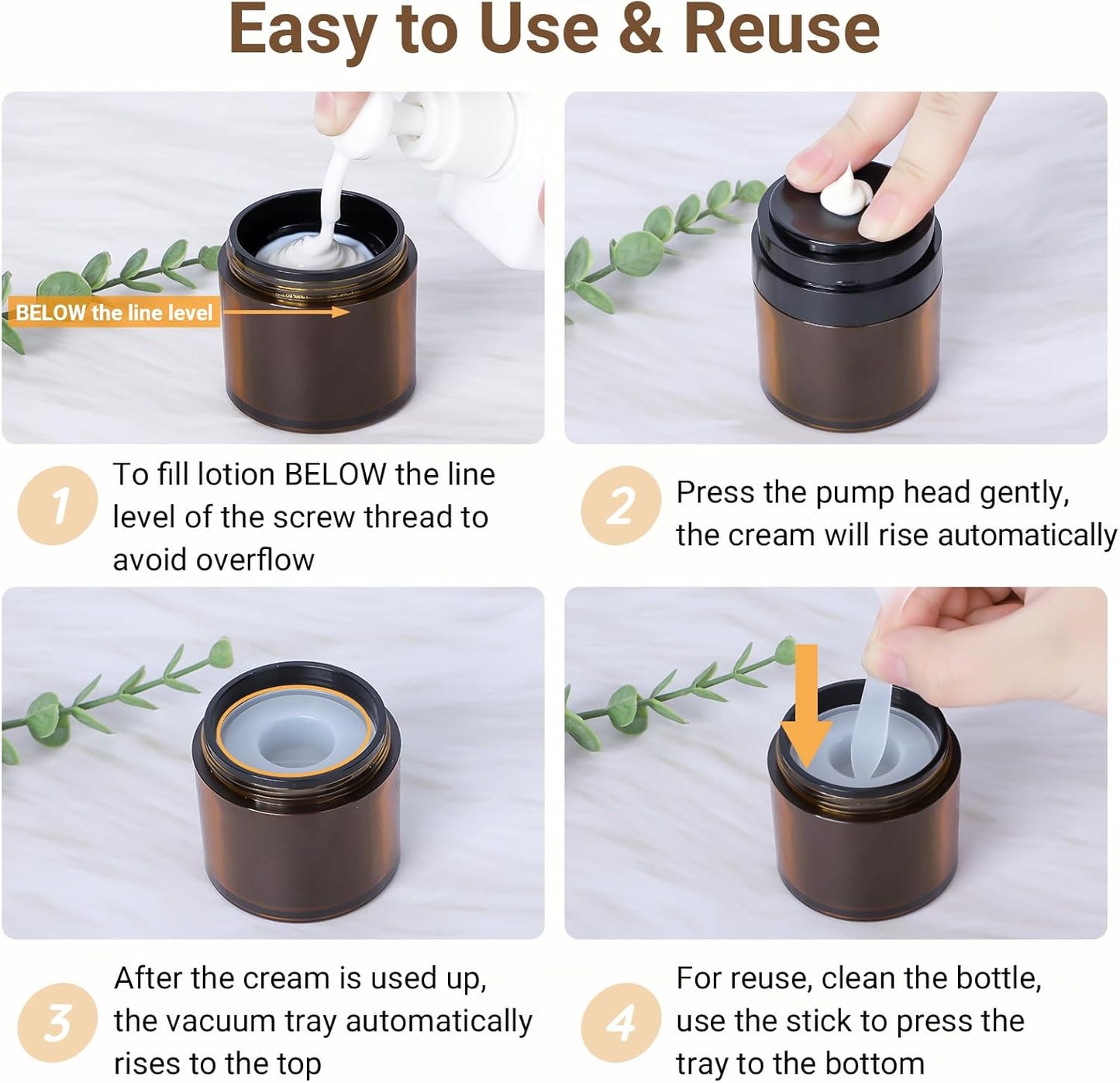 Easy to Use & Reuse

BELOW the line level

1 To fill lotion BELOW the line level of the screw thread to avoid overflow

2 Press the pump head gently, the cream will rise automatically

3 After the cream is used up, the vacuum tray automatically rises to the top

4 For reuse, clean the bottle, use the stick to press the tray to the bottom