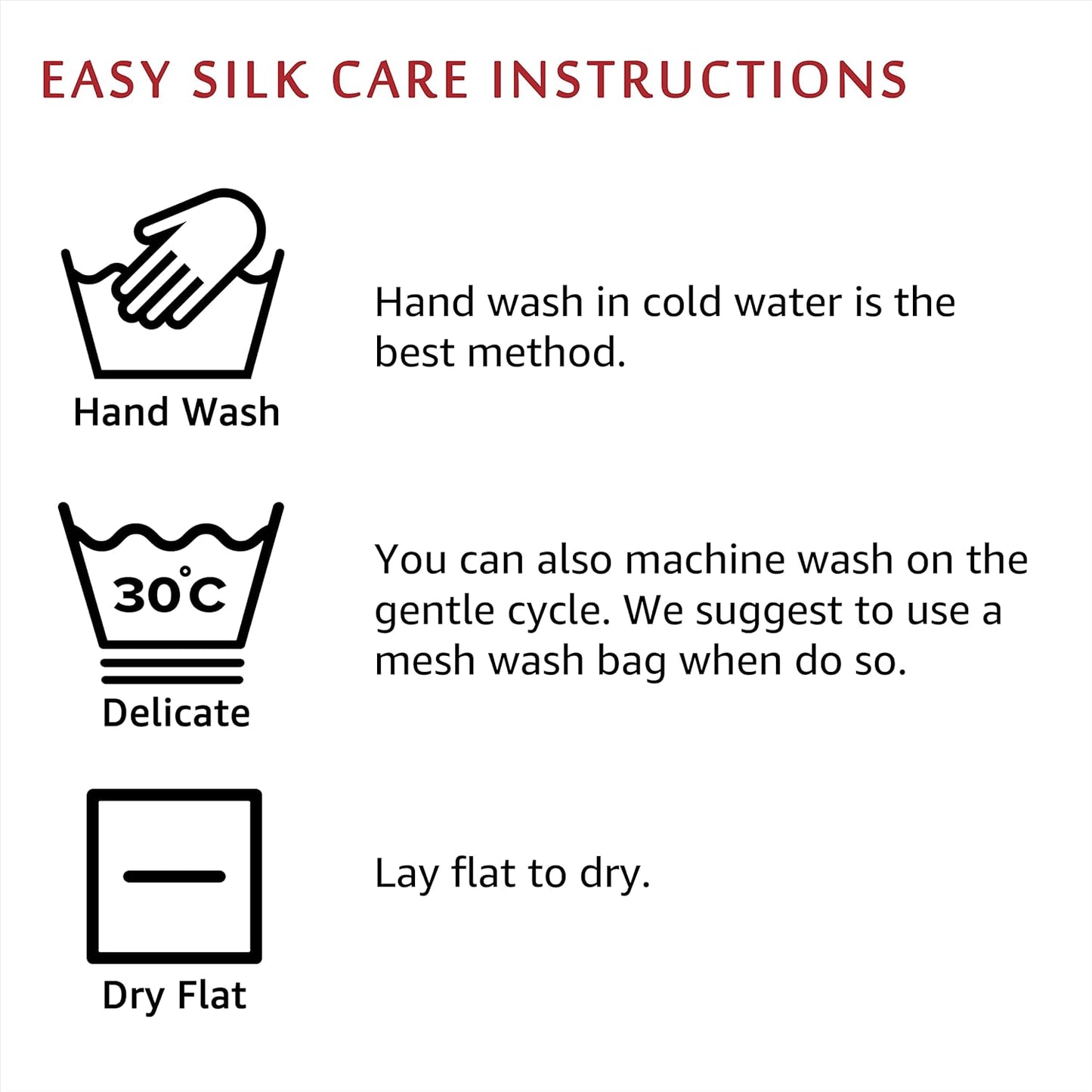 EASY SILK CARE INSTRUCTIONS

Hand Wash

Hand wash in cold water is the best method.

30°C

Delicate

You can also machine wash on the gentle cycle. We suggest to use a mesh wash bag when do so.

Dry Flat

Lay flat to dry.