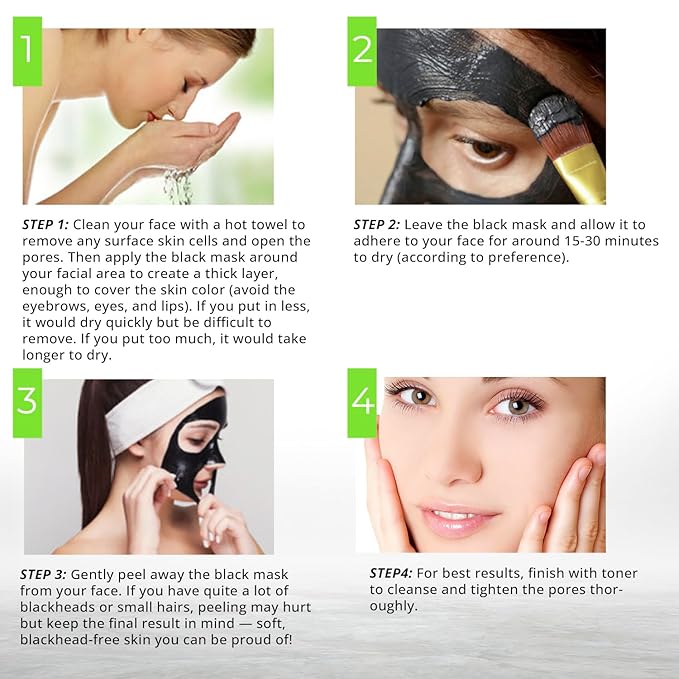 1

STEP 1: Clean your face with a hot towel to remove any surface skin cells and open the pores. Then apply the black mask around your facial area to create a thick layer, enough to cover the skin color (avoid the eyebrows, eyes, and lips). If you put in less, it would dry quickly but be difficult to remove. If you put too much, it would take longer to dry.

2

STEP 2: Leave the black mask and allow it to adhere to your face for around 15-30 minutes to dry (according to preference).

3

STEP 3: Gently peel away the black mask from your face. If you have quite a lot of blackheads or small hairs, peeling may hurt but keep the final result in mind — soft, blackhead-free skin you can be proud of!

4

STEP4: For best results, finish with toner to cleanse and tighten the pores thoroughly.