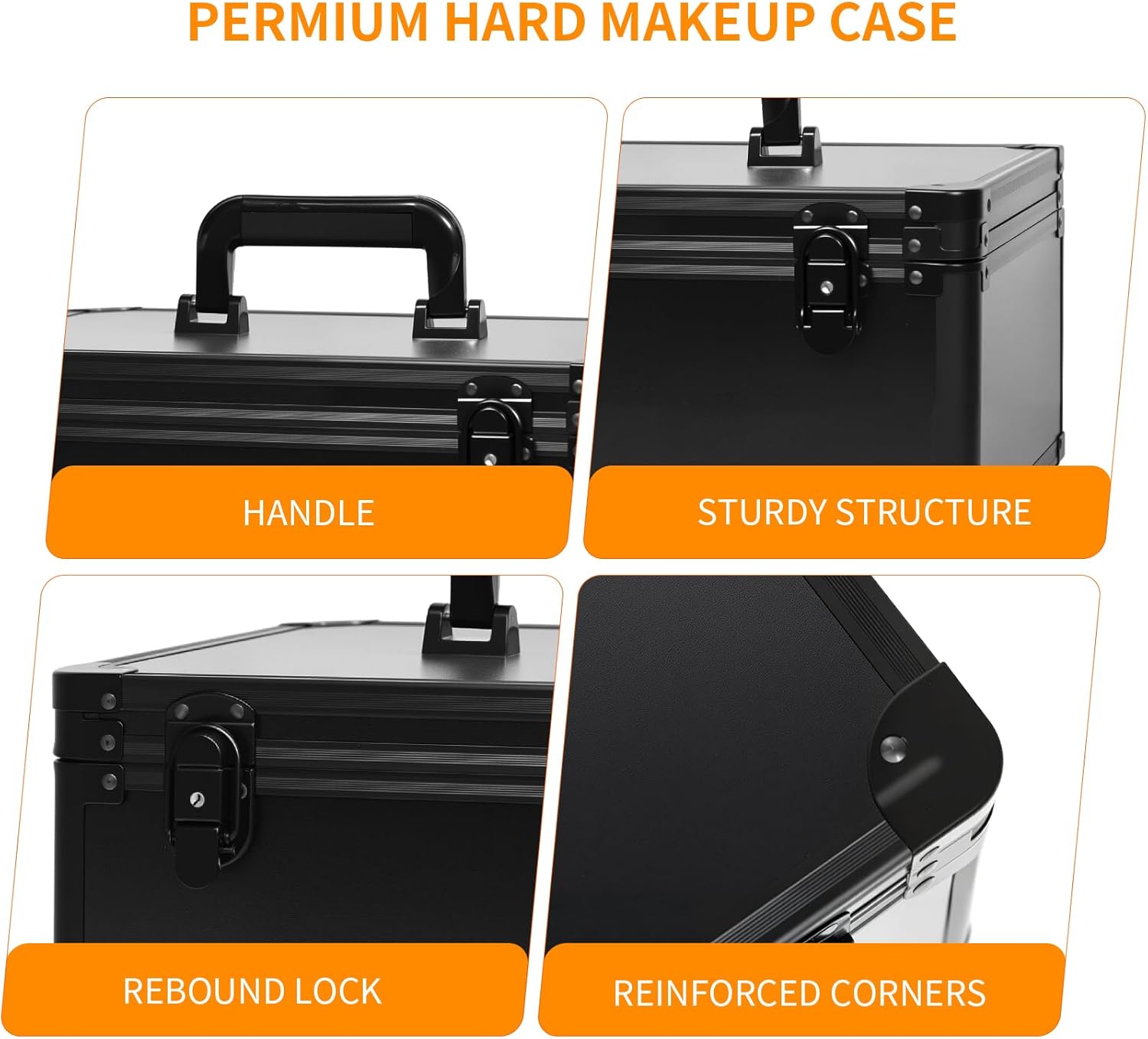 PERMIUM HARD MAKEUP CASE

HANDLE

STURDY STRUCTURE

REBOUND LOCK

REINFORCED CORNERS