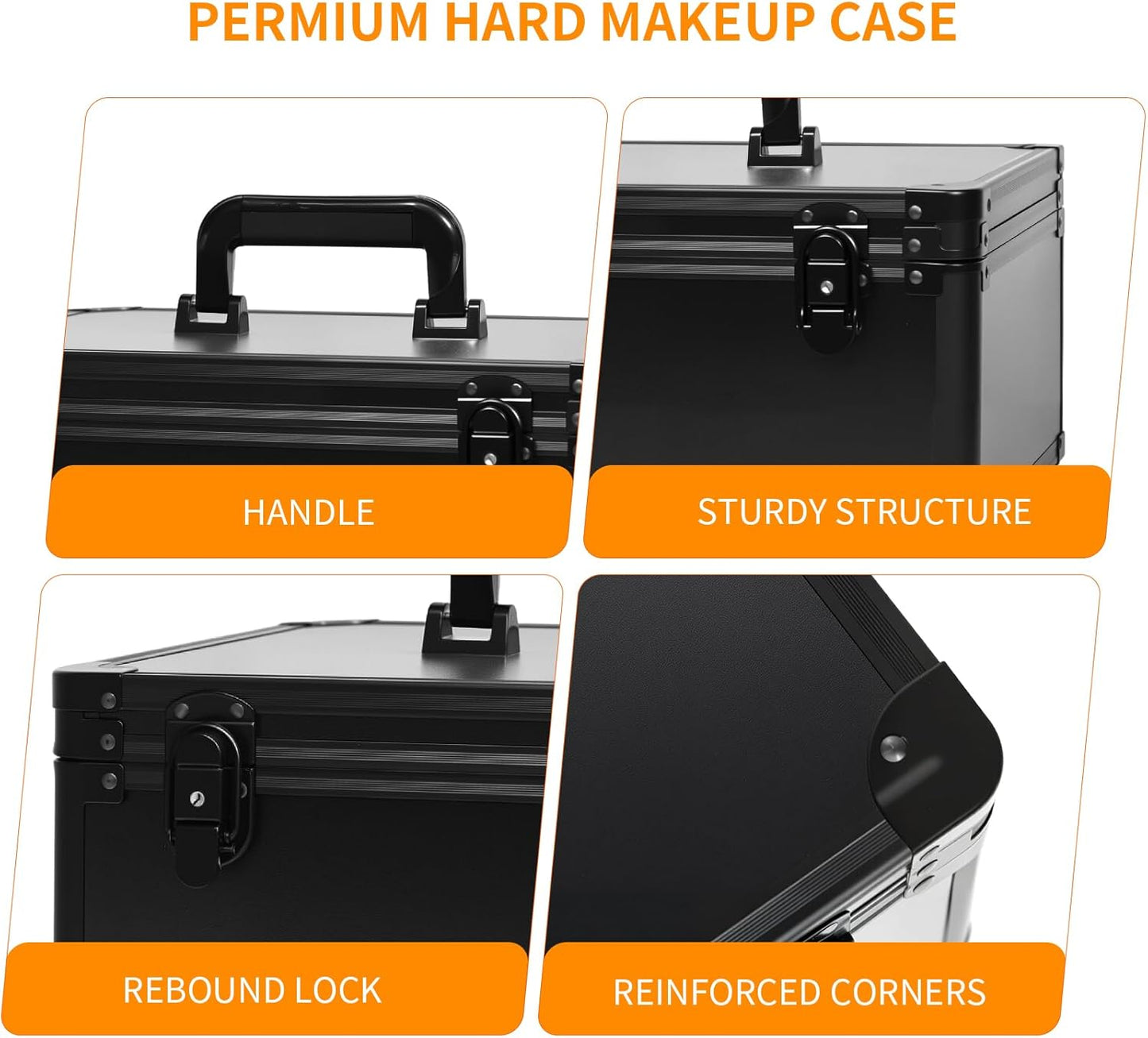 PERMIUM HARD MAKEUP CASE

HANDLE

STURDY STRUCTURE

REBOUND LOCK

REINFORCED CORNERS