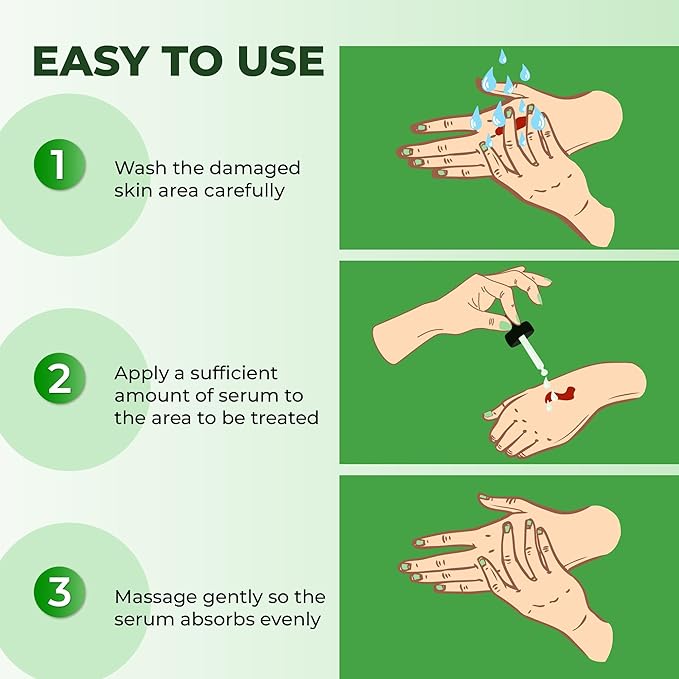 EASY TO USE

1
Wash the damaged skin area carefully

2
Apply a sufficient amount of serum to the area to be treated

3
Massage gently so the serum absorbs evenly