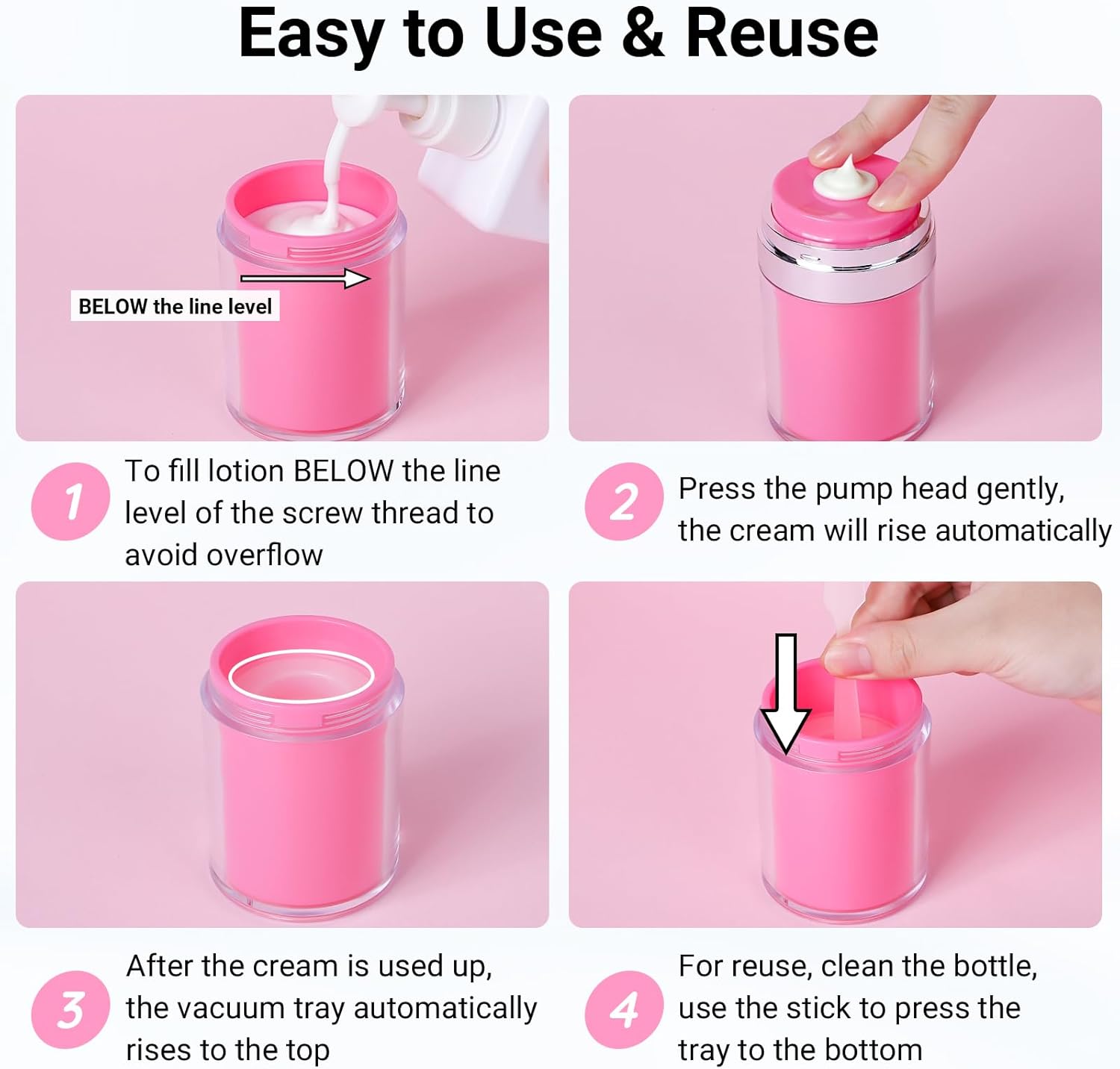 Easy to Use & Reuse

BELOW the line level

1 To fill lotion BELOW the line level of the screw thread to avoid overflow

2 Press the pump head gently, the cream will rise automatically

3 After the cream is used up, the vacuum tray automatically rises to the top

4 For reuse, clean the bottle, use the stick to press the tray to the bottom