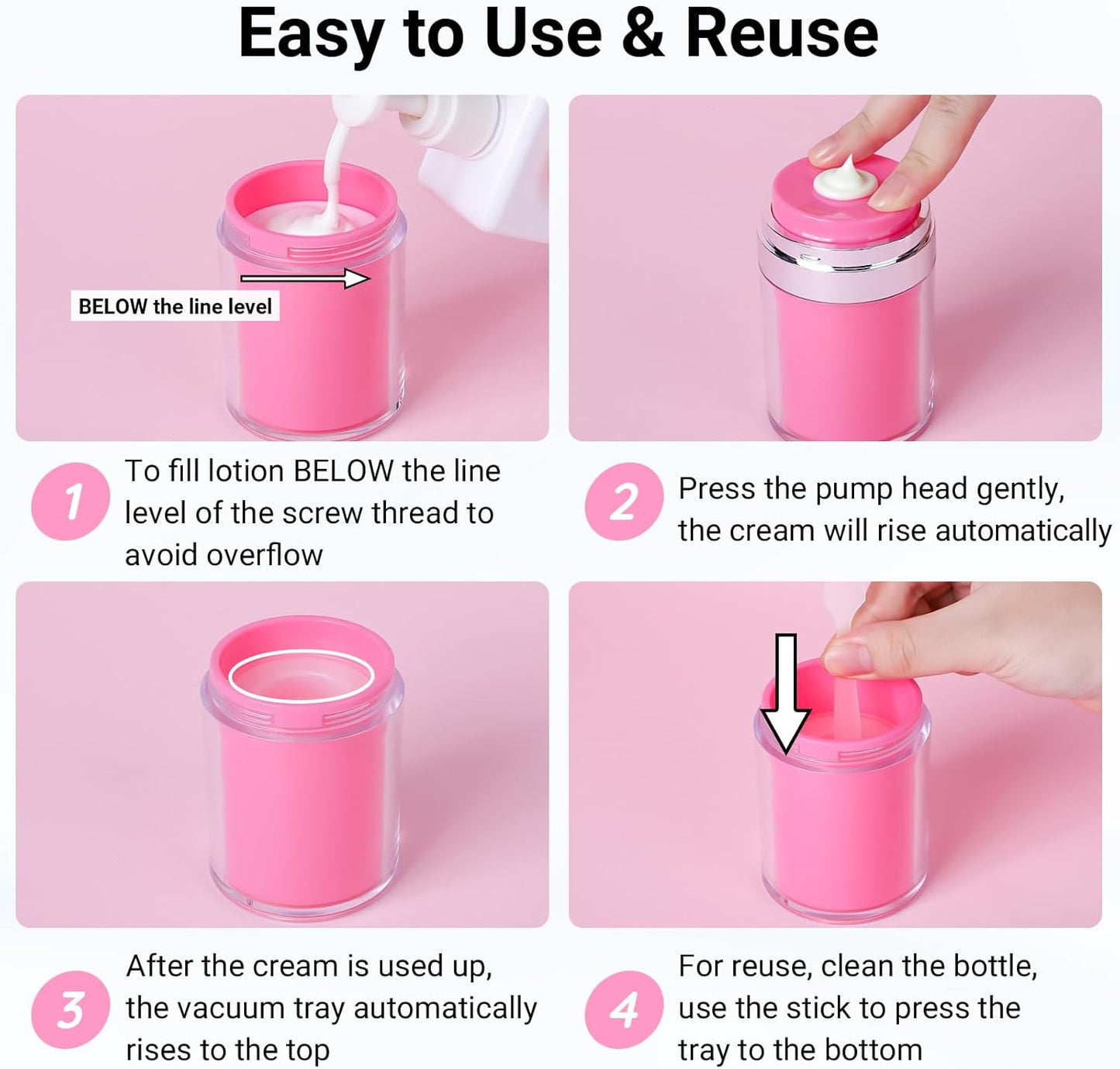 Easy to Use & Reuse

BELOW the line level

1 To fill lotion BELOW the line level of the screw thread to avoid overflow

2 Press the pump head gently, the cream will rise automatically

3 After the cream is used up, the vacuum tray automatically rises to the top

4 For reuse, clean the bottle, use the stick to press the tray to the bottom