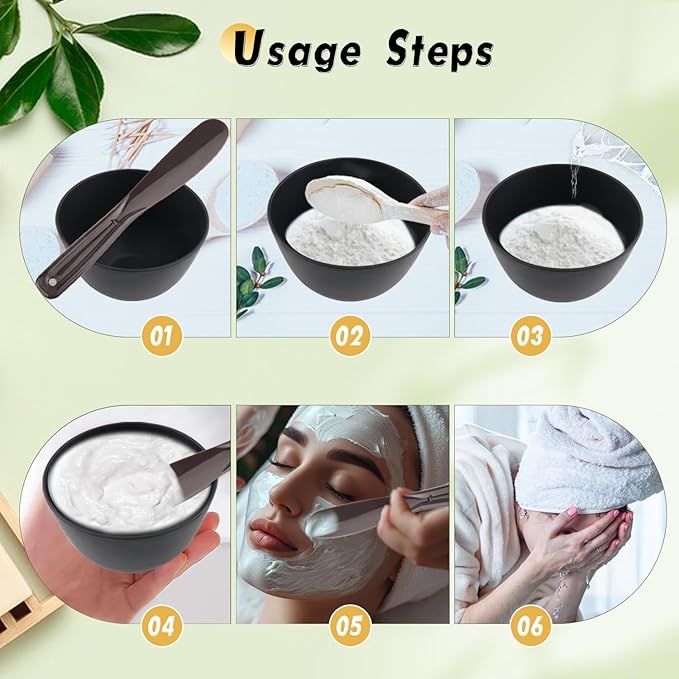 Usage Steps

01

02

03

04

05

06