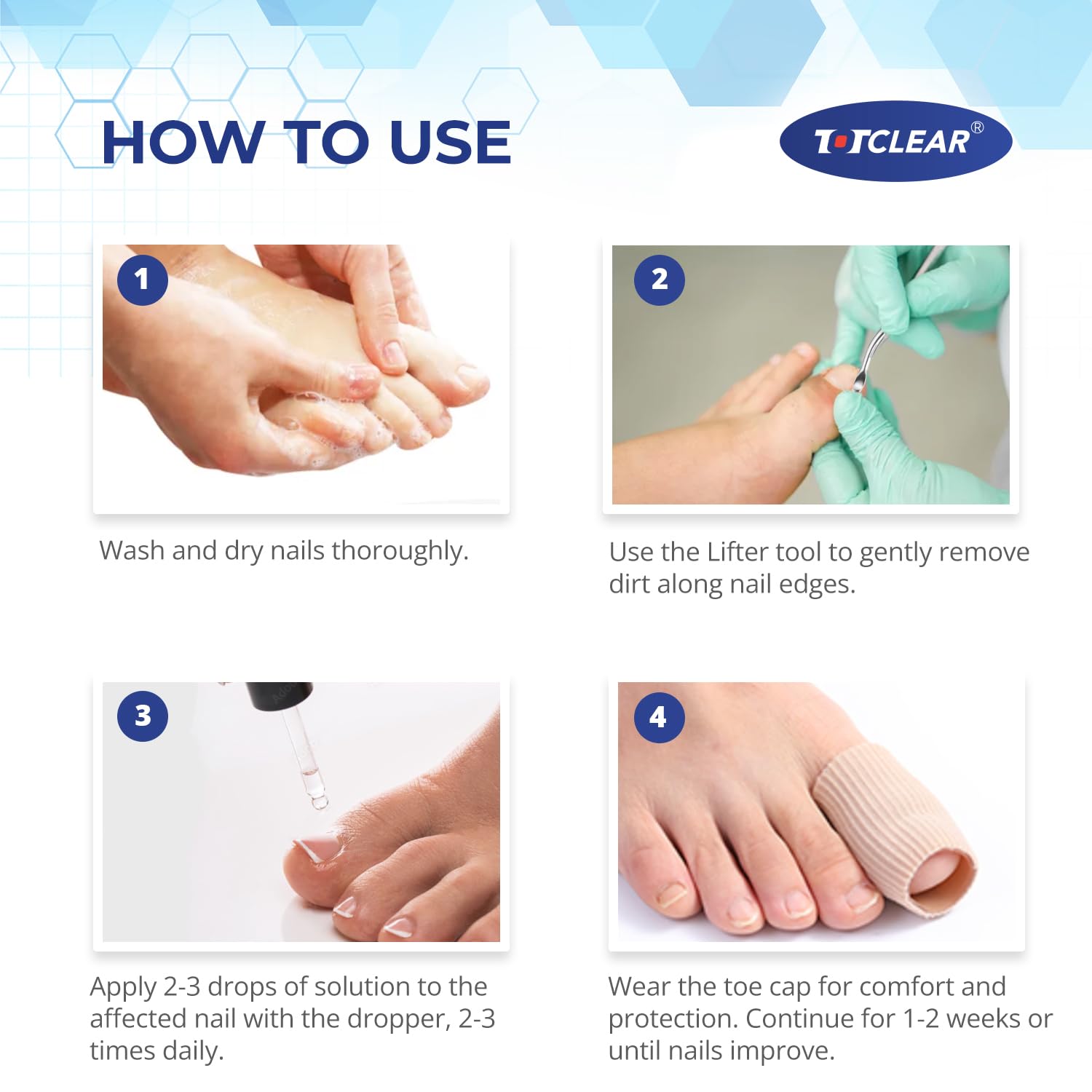 HOW TO USE

TOTCLEAR®

1

Wash and dry nails thoroughly.

2

Use the Lifter tool to gently remove dirt along nail edges.

3

Apply 2-3 drops of solution to the affected nail with the dropper, 2-3 times daily.

4

Wear the toe cap for comfort and protection. Continue for 1-2 weeks or until nails improve.