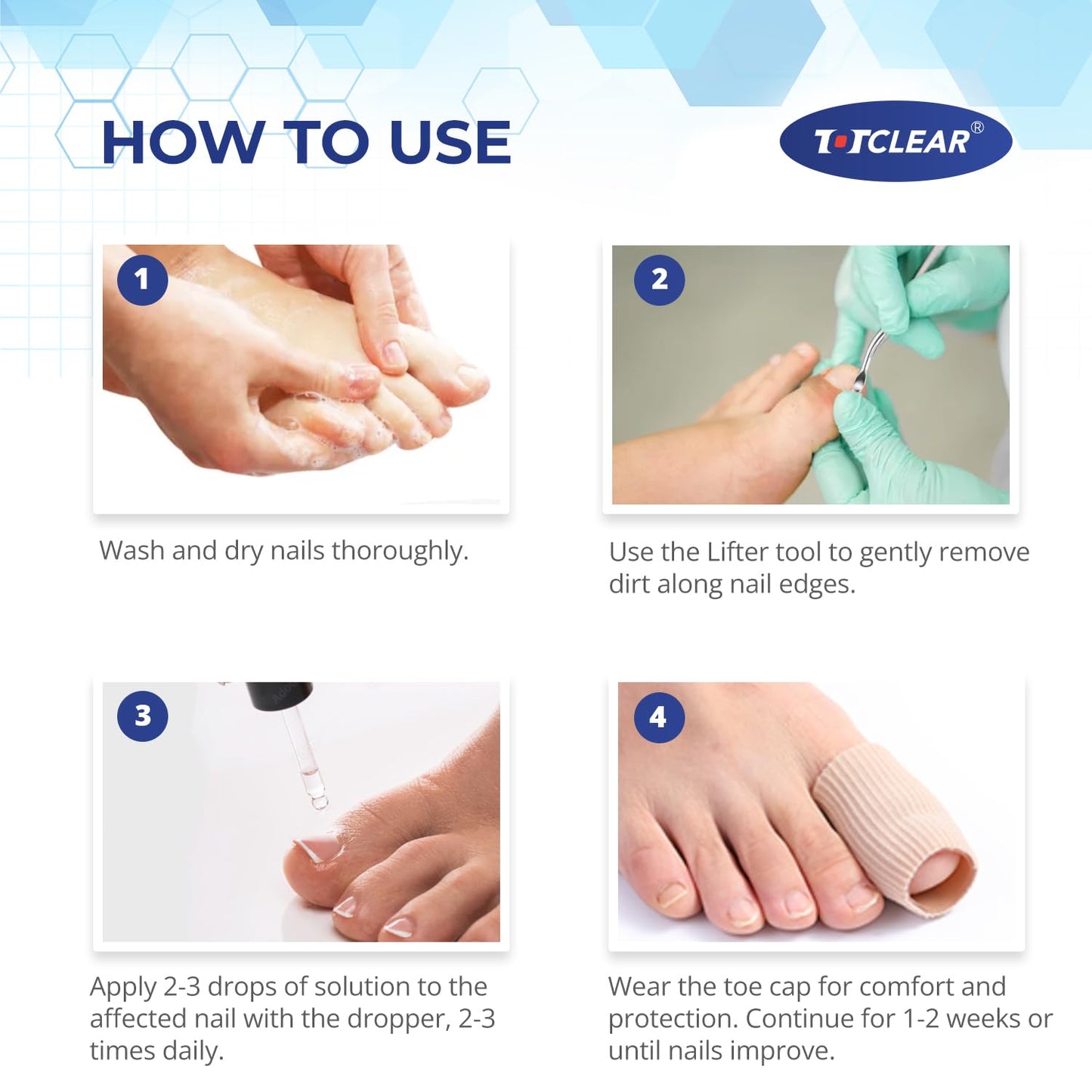 HOW TO USE

TOTCLEAR®

1

Wash and dry nails thoroughly.

2

Use the Lifter tool to gently remove dirt along nail edges.

3

Apply 2-3 drops of solution to the affected nail with the dropper, 2-3 times daily.

4

Wear the toe cap for comfort and protection. Continue for 1-2 weeks or until nails improve.