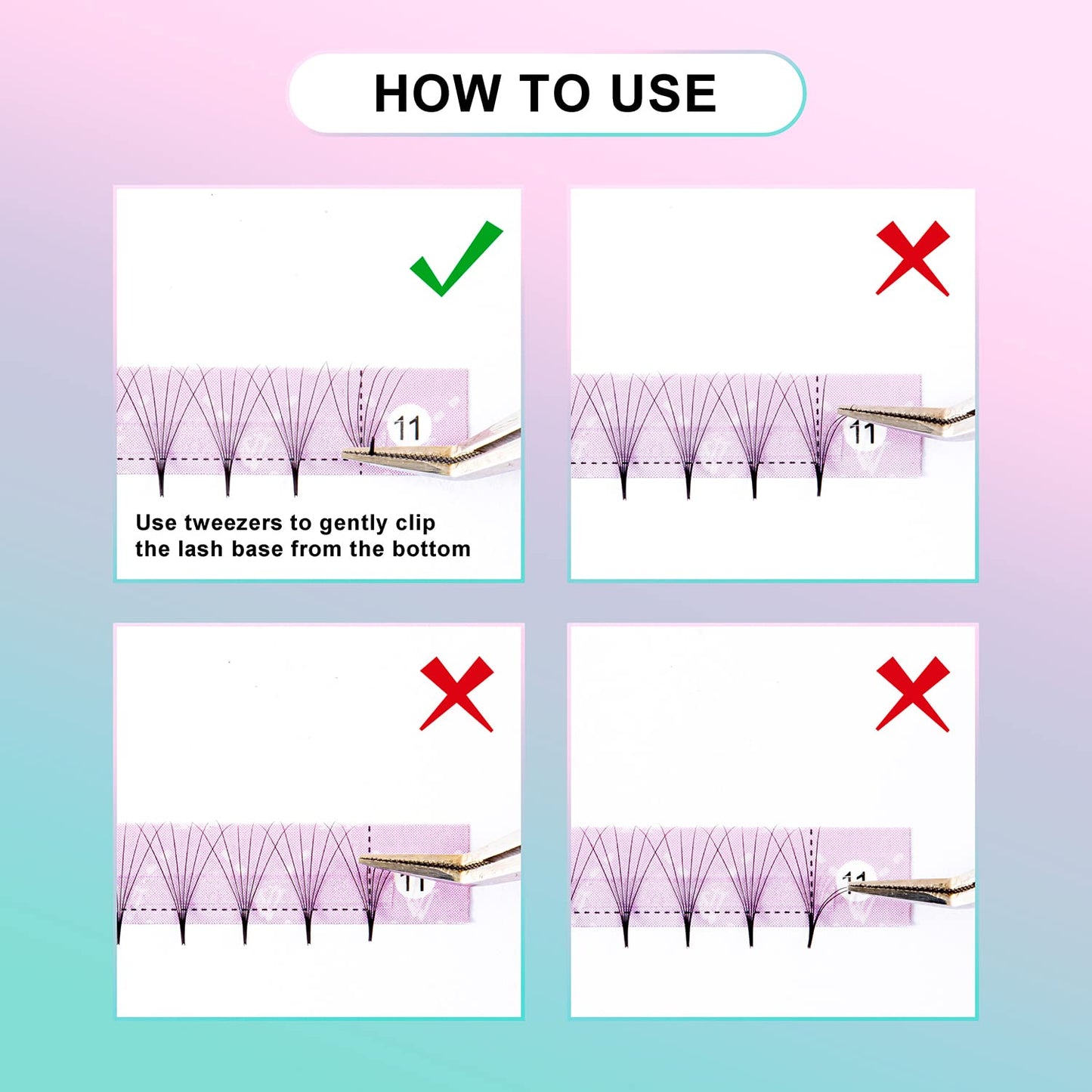 HOW TO USE

11

Use tweezers to gently clip the lash base from the bottom

11

11

11