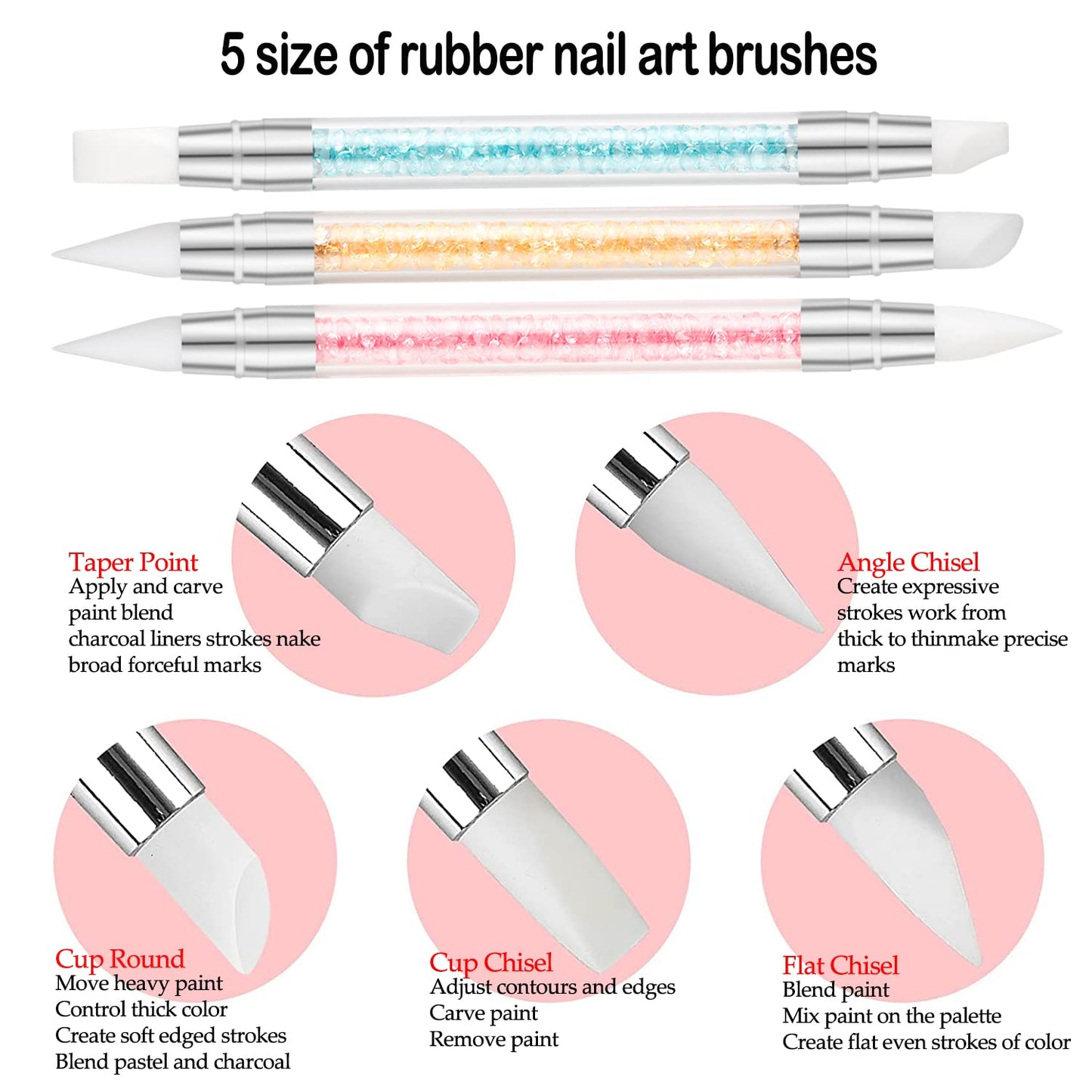 5 size of rubber nail art brushes

Taper Point
Apply and carve paint blend charcoal liners strokes nake broad forceful marks

Angle Chisel
Create expressive strokes work from thick to thinmake precise marks

Cup Round
Move heavy paint
Control thick color
Create soft edged strokes
Blend pastel and charcoal

Cup Chisel
Adjust contours and edges
Carve paint
Remove paint

Flat Chisel
Blend paint
Mix paint on the palette
Create flat even strokes of color