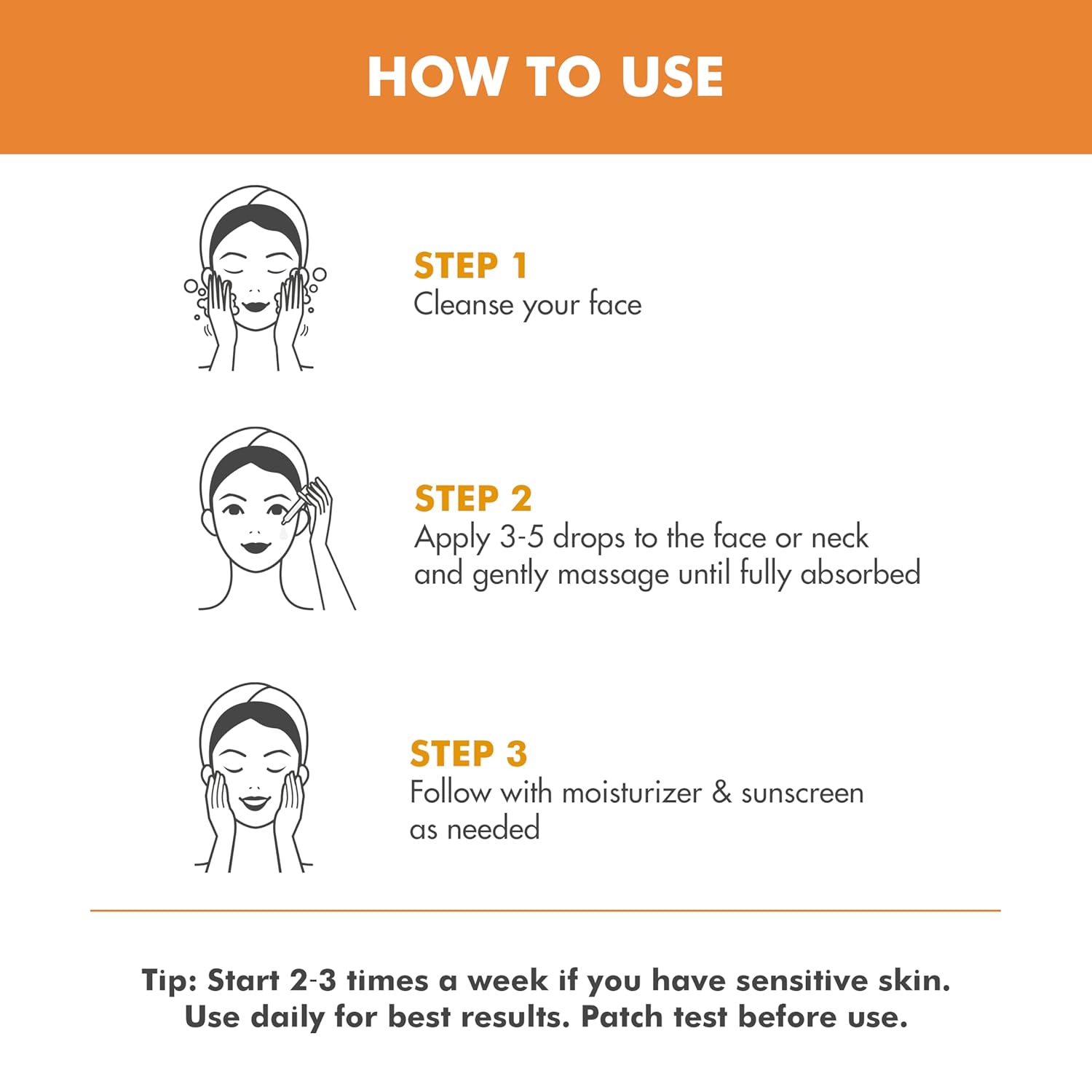 HOW TO USE

STEP 1
Cleanse your face

STEP 2
Apply 3-5 drops to the face or neck and gently massage until fully absorbed

STEP 3
Follow with moisturizer & sunscreen as needed

Tip: Start 2-3 times a week if you have sensitive skin. Use daily for best results. Patch test before use.