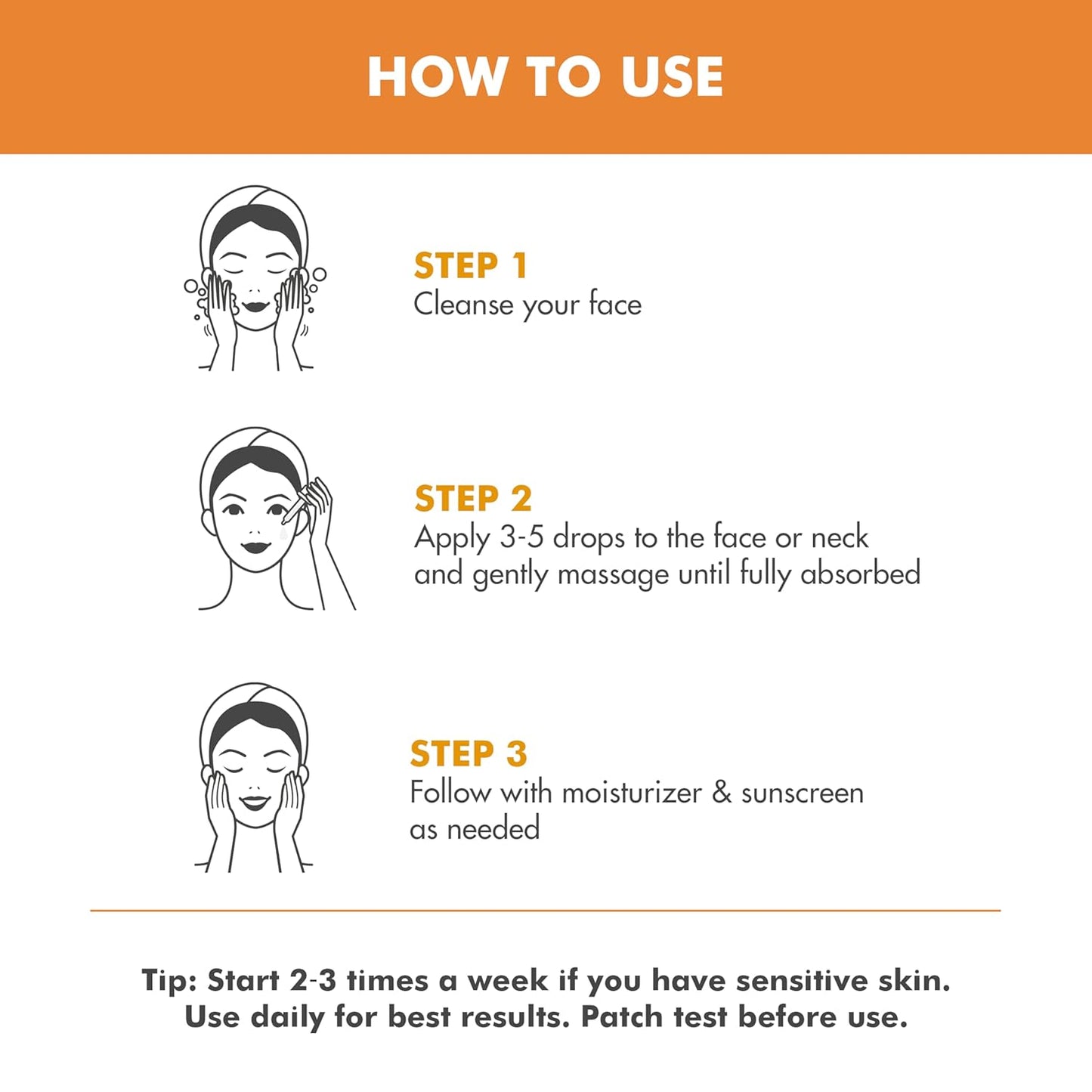 HOW TO USE

STEP 1
Cleanse your face

STEP 2
Apply 3-5 drops to the face or neck and gently massage until fully absorbed

STEP 3
Follow with moisturizer & sunscreen as needed

Tip: Start 2-3 times a week if you have sensitive skin. Use daily for best results. Patch test before use.