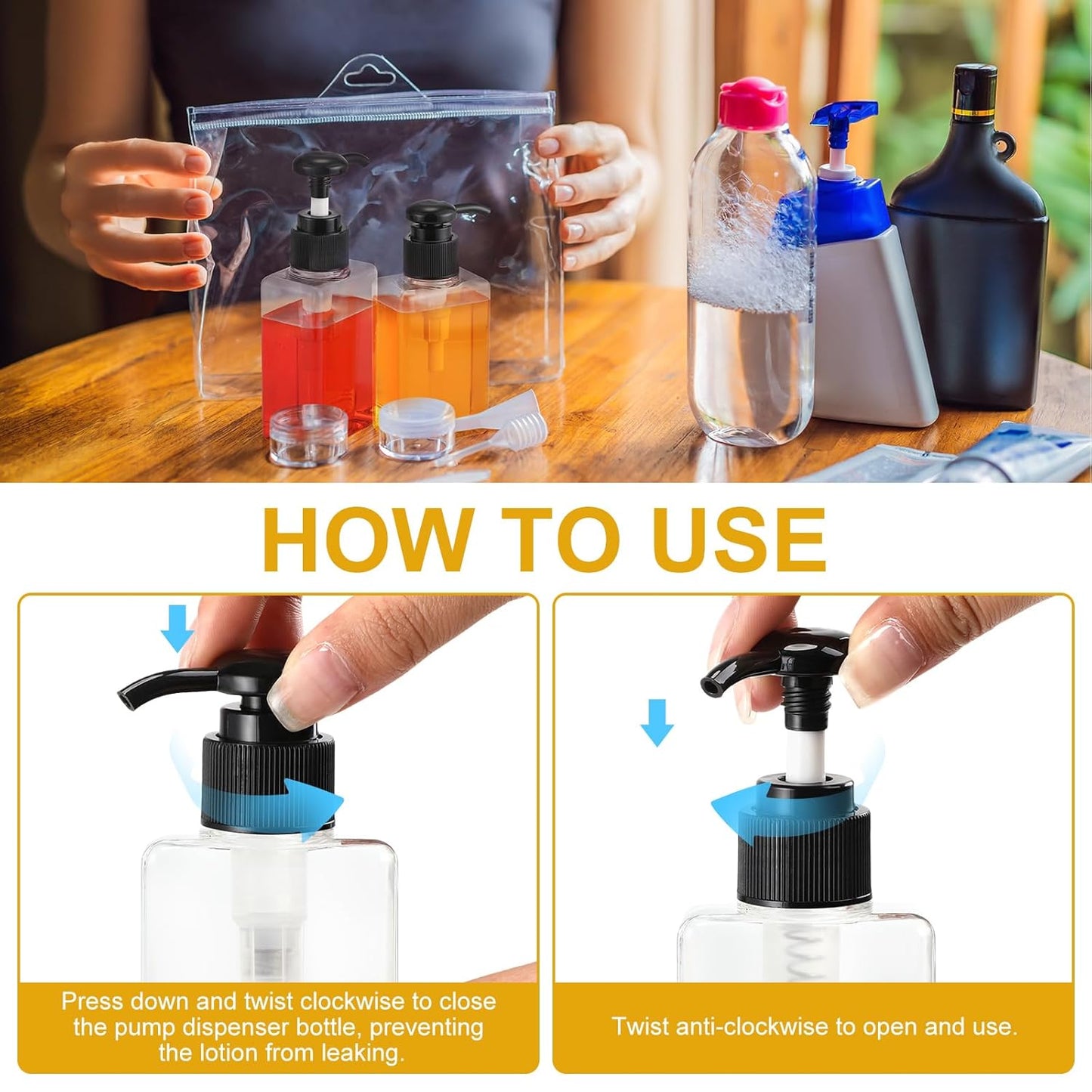 HOW TO USE

Press down and twist clockwise to close the pump dispenser bottle, preventing the lotion from leaking.

Twist anti-clockwise to open and use.